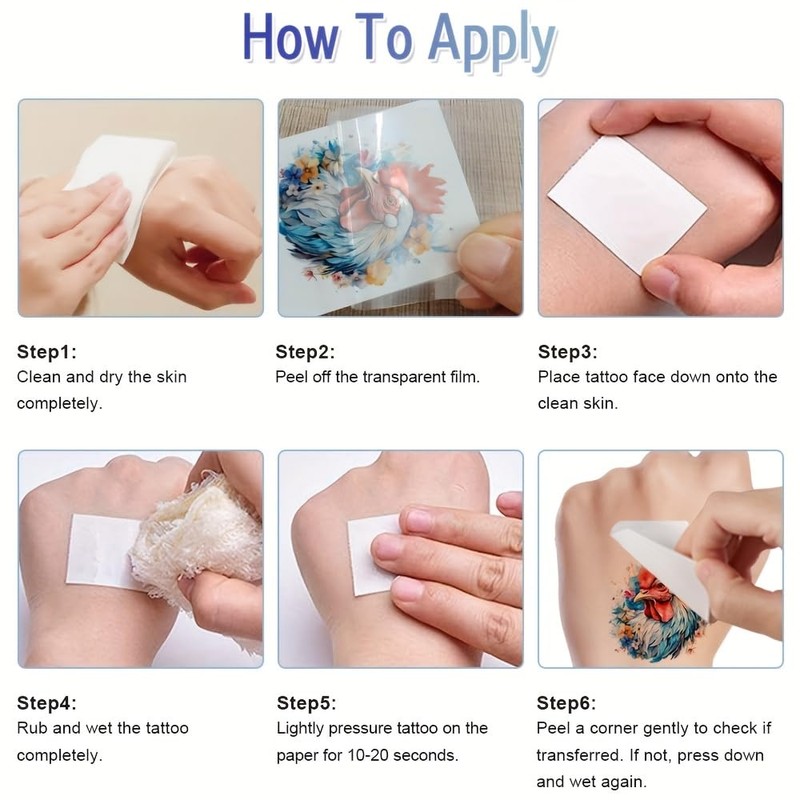 How To Apply

Step1:
Clean and dry the skin completely.

Step2:
Peel off the transparent film.

Step3:
Place tattoo face down onto the clean skin.

Step4:
Rub and wet the tattoo completely.

Step5:
Lightly pressure tattoo on the paper for 10-20 seconds.

Step6:
Peel a corner gently to check if transferred. If not, press down and wet again.