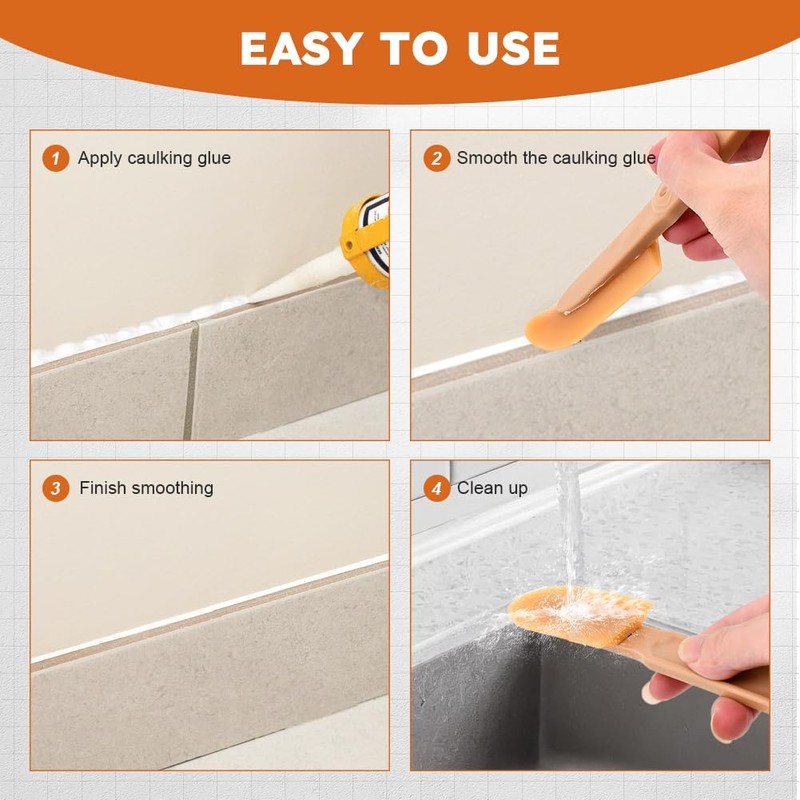 EASY TO USE

1 Apply caulking glue

2 Smooth the caulking glue

3 Finish smoothing

4 Clean up