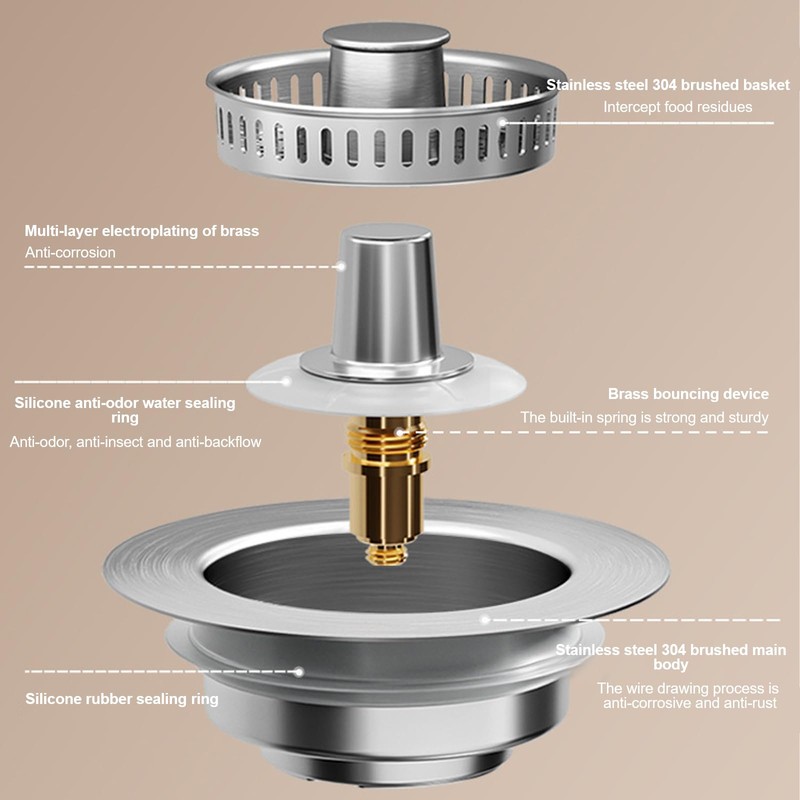 Stainless steel 304 brushed basket
Intercept food residues

Multi-layer electroplating of brass
Anti-corrosion

Silicone anti-odor water sealing ring
Anti-odor, anti-insect and anti-backflow

Brass bouncing device
The built-in spring is strong and sturdy

Stainless steel 304 brushed main body
The wire drawing process is anti-corrosive and anti-rust

Silicone rubber sealing ring