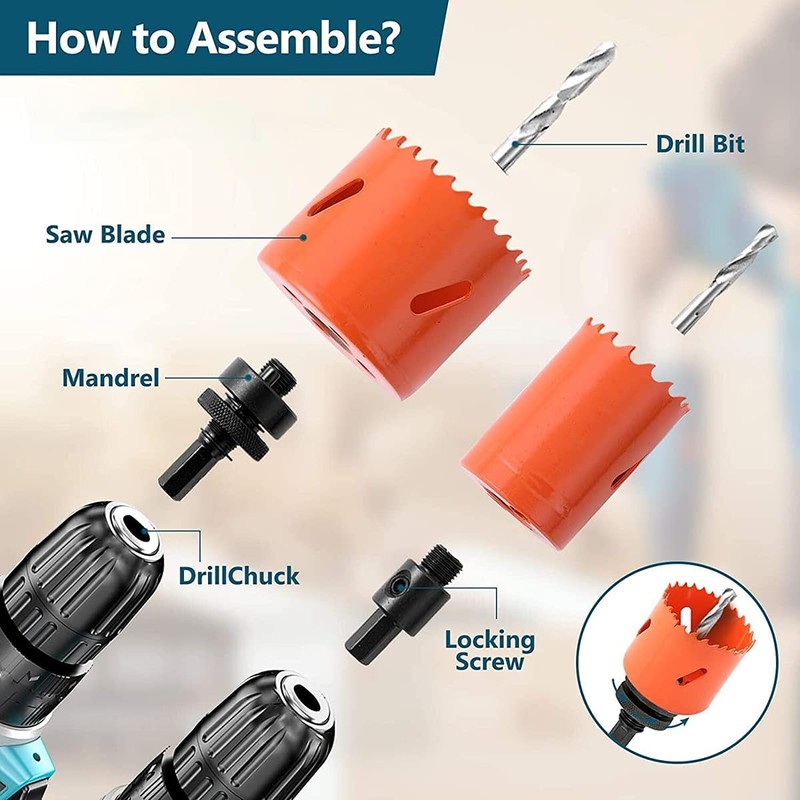 How to Assemble?

Drill Bit

Saw Blade

Mandrel

DrillChuck

Locking Screw