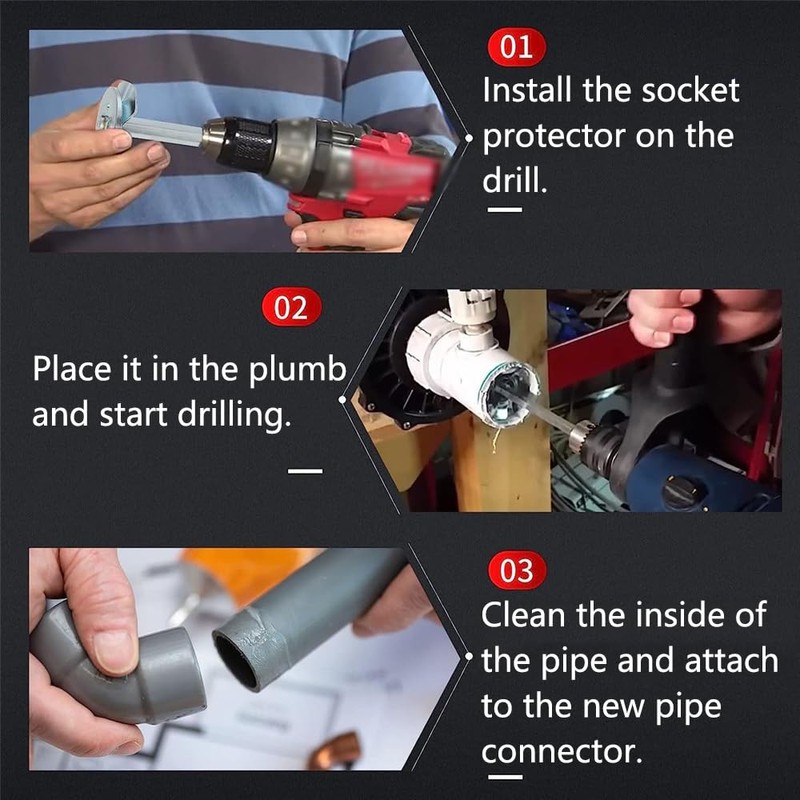 01
Install the socket protector on the drill.

02
Place it in the plumb and start drilling.

03
Clean the inside of the pipe and attach to the new pipe connector.