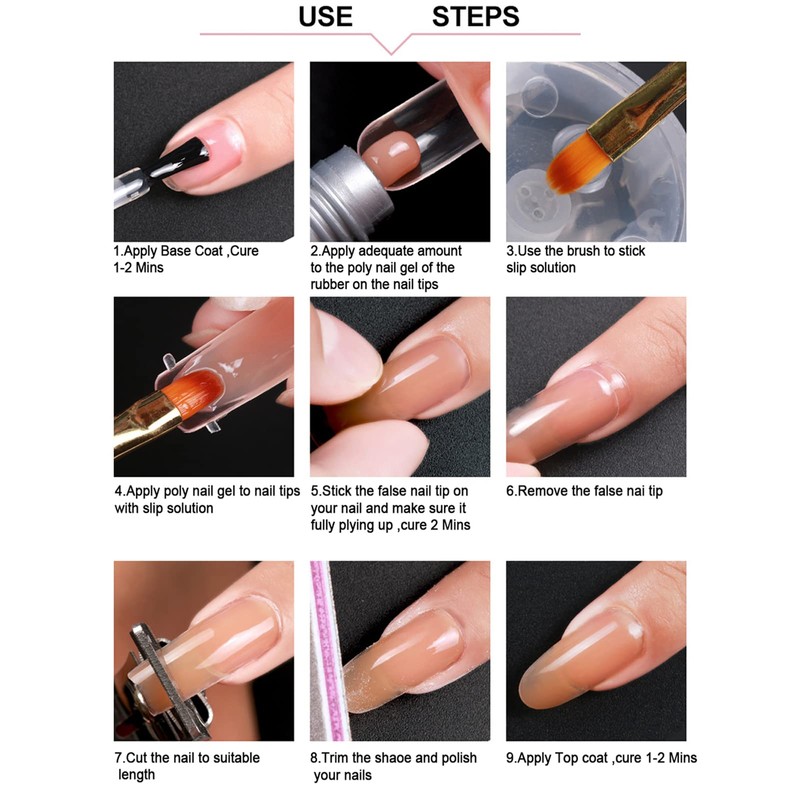 USE STEPS

1.Apply Base Coat ,Cure 1-2 Mins

2.Apply adequate amount to the poly nail gel of the rubber on the nail tips

3.Use the brush to stick slip solution

4.Apply poly nail gel to nail tips with slip solution

5.Stick the false nail tip on your nail and make sure it fully plying up ,cure 2 Mins

6.Remove the false nai tip

7.Cut the nail to suitable length

8.Trim the shaoe and polish your nails

9.Apply Top coat ,cure 1-2 Mins