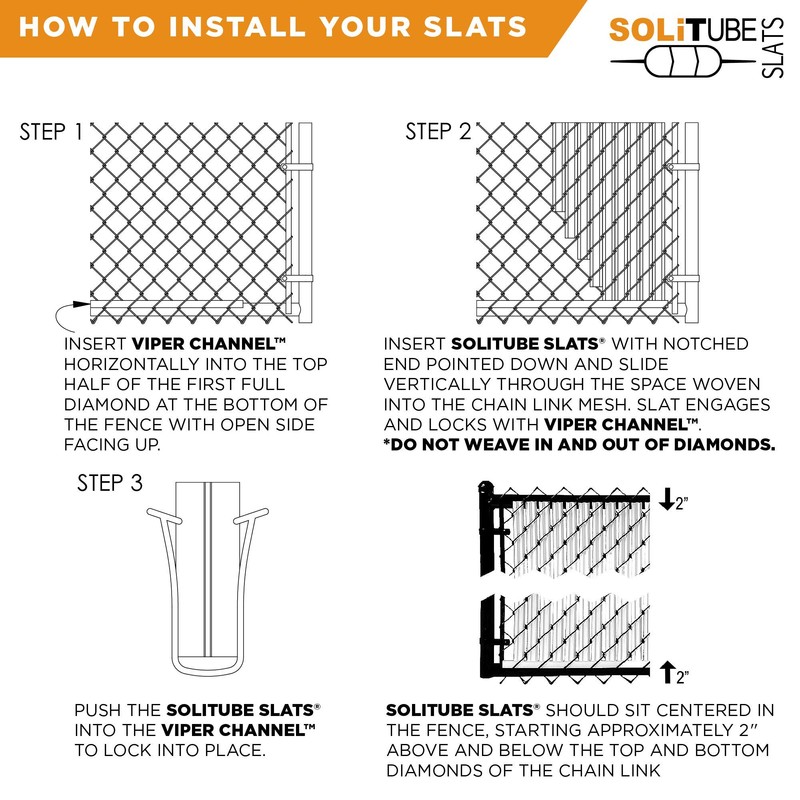 HOW TO INSTALL YOUR SLATS

SOLiTUBE SLATS

STEP 1

INSERT VIPER CHANNEL™ HORIZONTALLY INTO THE TOP HALF OF THE FIRST FULL DIAMOND AT THE BOTTOM OF THE FENCE WITH OPEN SIDE FACING UP.

STEP 2

INSERT SOLITUBE SLATS® WITH NOTCHED END POINTED DOWN AND SLIDE VERTICALLY THROUGH THE SPACE WOVEN INTO THE CHAIN LINK MESH. SLAT ENGAGES AND LOCKS WITH VIPER CHANNEL™.
*DO NOT WEAVE IN AND OUT OF DIAMONDS.

STEP 3

PUSH THE SOLITUBE SLATS® INTO THE VIPER CHANNEL™ TO LOCK INTO PLACE.

2"

2"

SOLITUBE SLATS® SHOULD SIT CENTERED IN THE FENCE, STARTING APPROXIMATELY 2" ABOVE AND BELOW THE TOP AND BOTTOM DIAMONDS OF THE CHAIN LINK