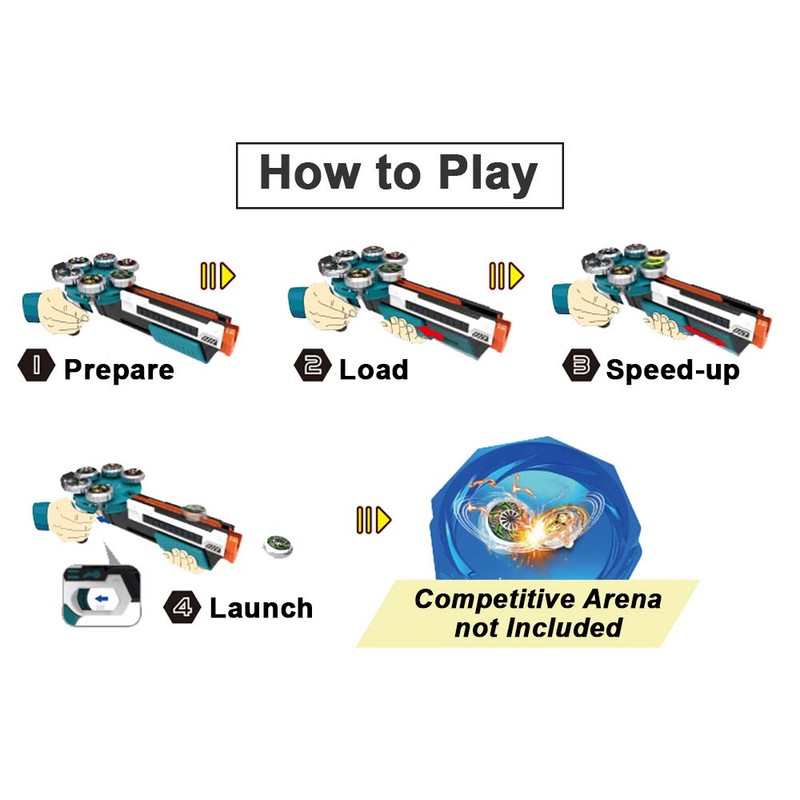 How to Play

1 Prepare

2 Load

3 Speed-up

4 Launch

Competitive Arena not Included