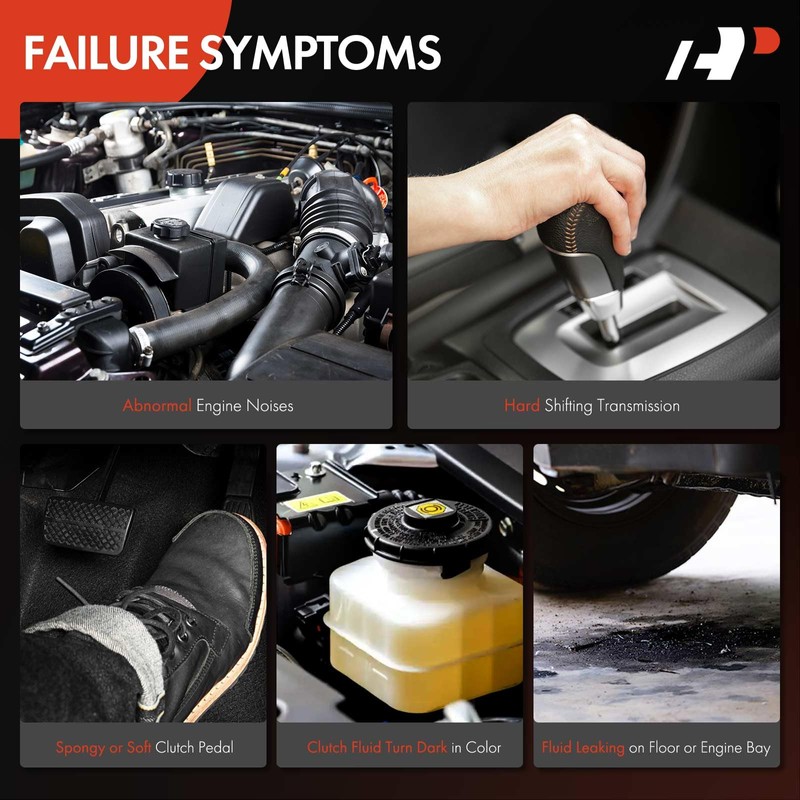 FAILURE SYMPTOMS

Abnormal Engine Noises

Hard Shifting Transmission

Spongy or Soft Clutch Pedal

Clutch Fluid Turn Dark in Color

Fluid Leaking on Floor or Engine Bay