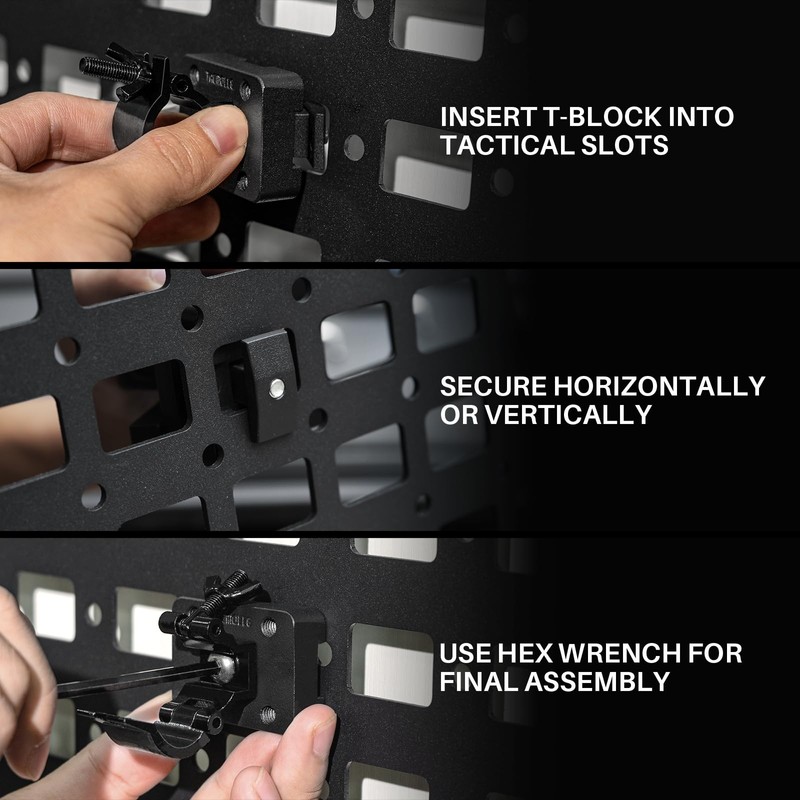 INSERT T-BLOCK INTO TACTICAL SLOTS

SECURE HORIZONTALLY OR VERTICALLY

USE HEX WRENCH FOR FINAL ASSEMBLY