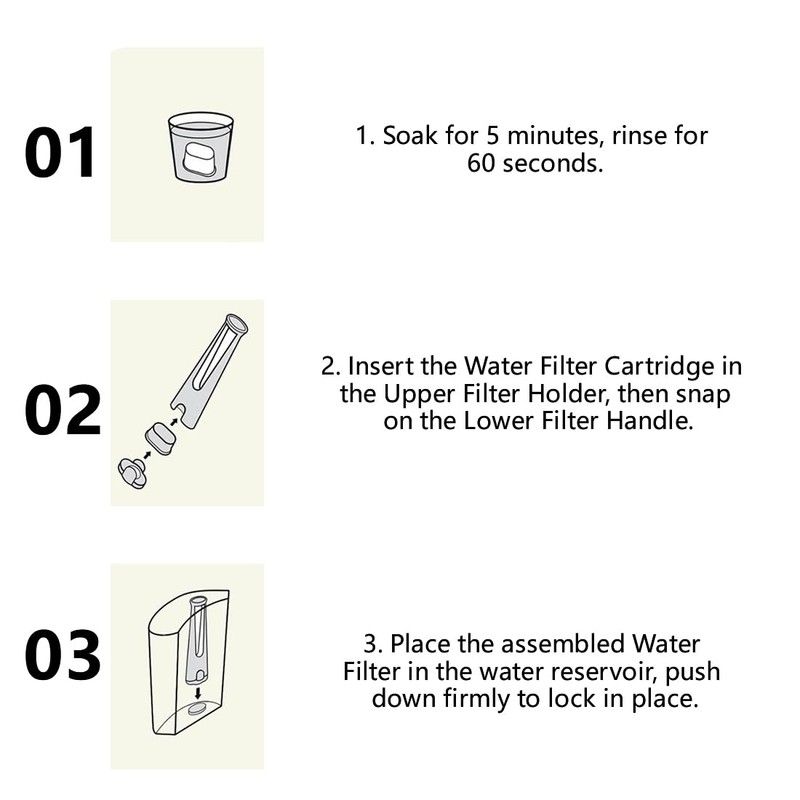 01

1. Soak for 5 minutes, rinse for 60 seconds.

02

2. Insert the Water Filter Cartridge in the Upper Filter Holder, then snap on the Lower Filter Handle.

03

3. Place the assembled Water Filter in the water reservoir, push down firmly to lock in place.