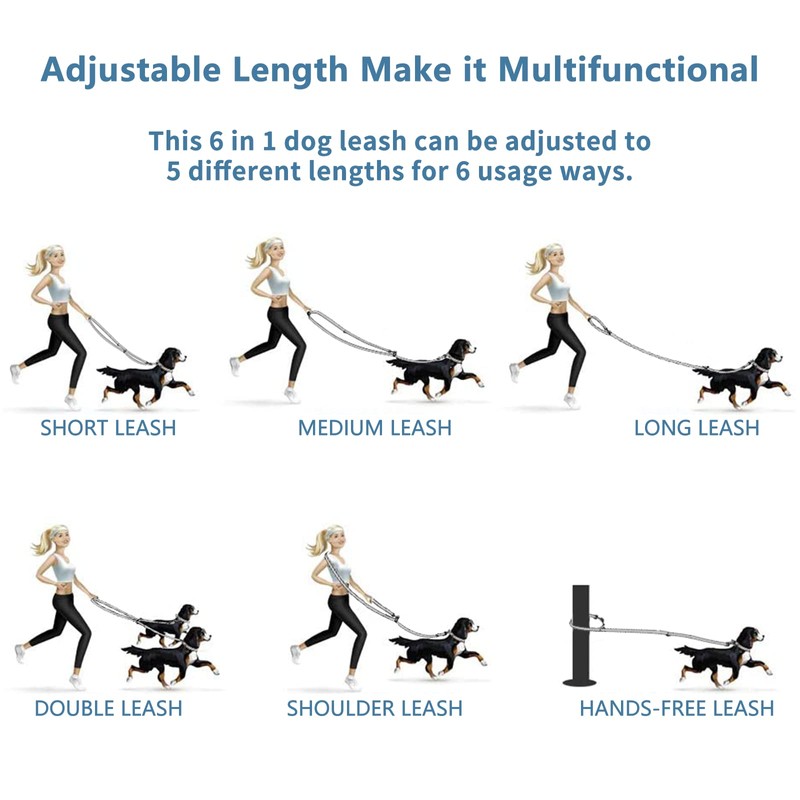 Adjustable Length Make it Multifunctional

This 6 in 1 dog leash can be adjusted to 5 different lengths for 6 usage ways.

SHORT LEASH

MEDIUM LEASH

LONG LEASH

DOUBLE LEASH

SHOULDER LEASH

HANDS-FREE LEASH