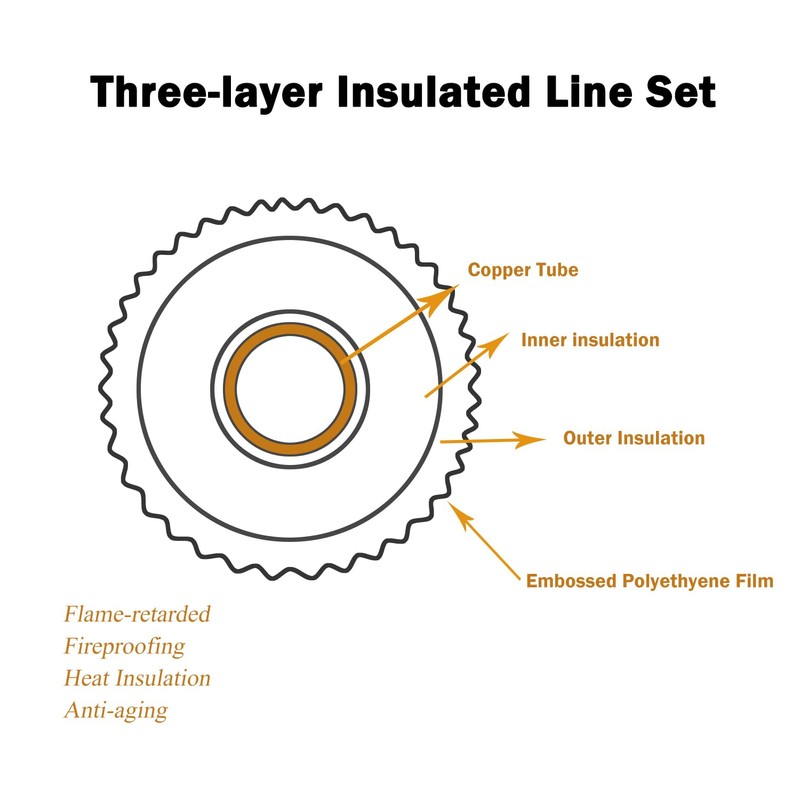 Three-layer Insulated Line Set

Copper Tube

Inner insulation

Outer Insulation

Embossed Polyethyene Film

Flame-retarded
Fireproofing
Heat Insulation
Anti-aging