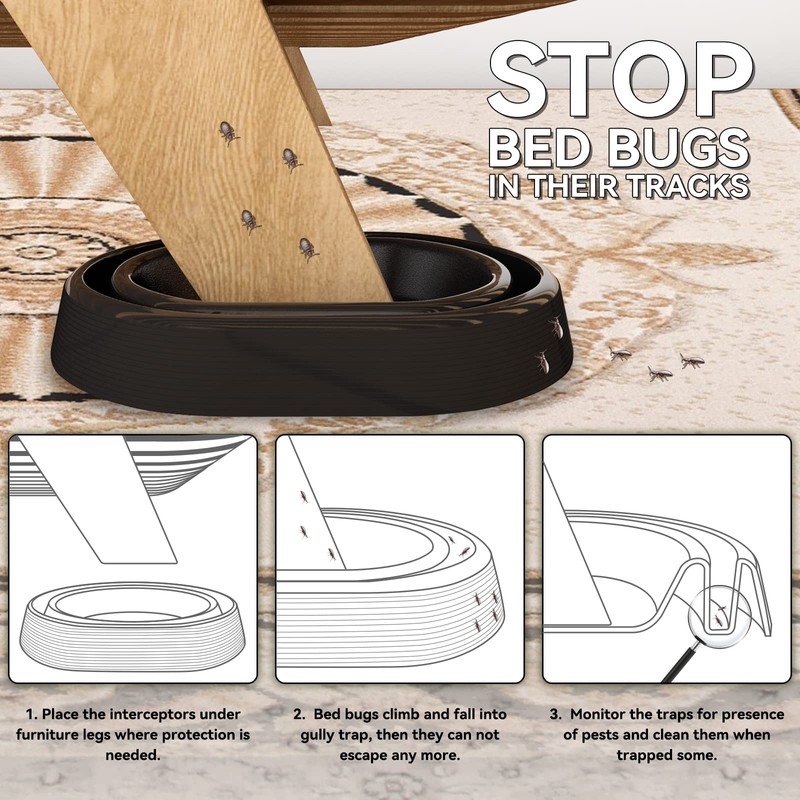 STOP
BED BUGS
IN THEIR TRACKS

1. Place the interceptors under furniture legs where protection is needed.

2. Bed bugs climb and fall into gully trap, then they can not escape any more.

3. Monitor the traps for presence of pests and clean them when trapped some.