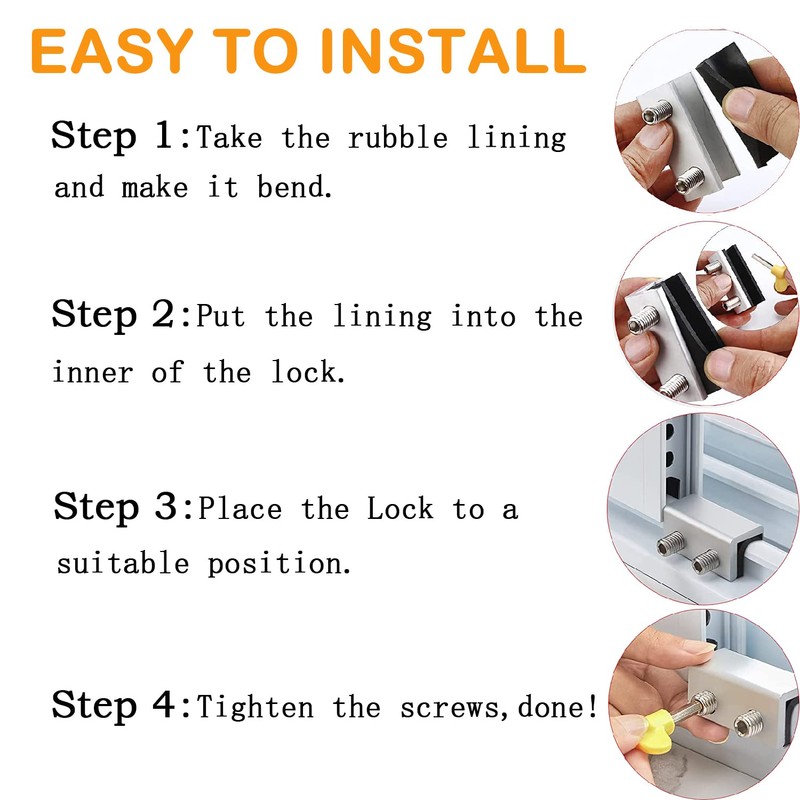 EASY TO INSTALL

Step 1:Take the rubble lining and make it bend.

Step 2:Put the lining into the inner of the lock.

Step 3:Place the Lock to a suitable position.

Step 4:Tighten the screws,done!