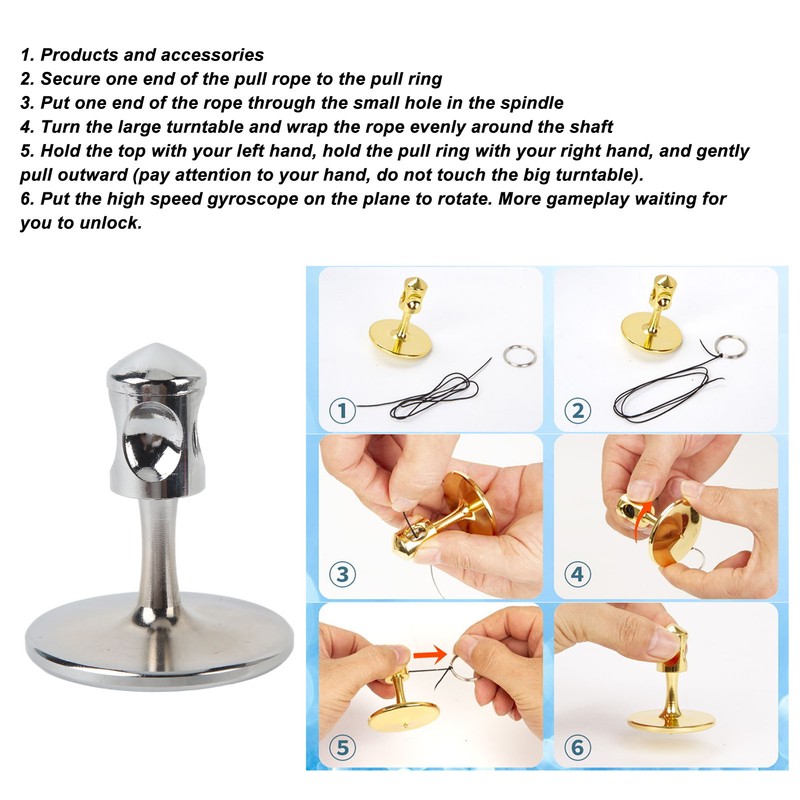 1. Products and accessories
2. Secure one end of the pull rope to the pull ring
3. Put one end of the rope through the small hole in the spindle
4. Turn the large turntable and wrap the rope evenly around the shaft
5. Hold the top with your left hand, hold the pull ring with your right hand, and gently pull outward (pay attention to your hand, do not touch the big turntable).
6. Put the high speed gyroscope on the plane to rotate. More gameplay waiting for you to unlock.

1
2
3
4
5
6