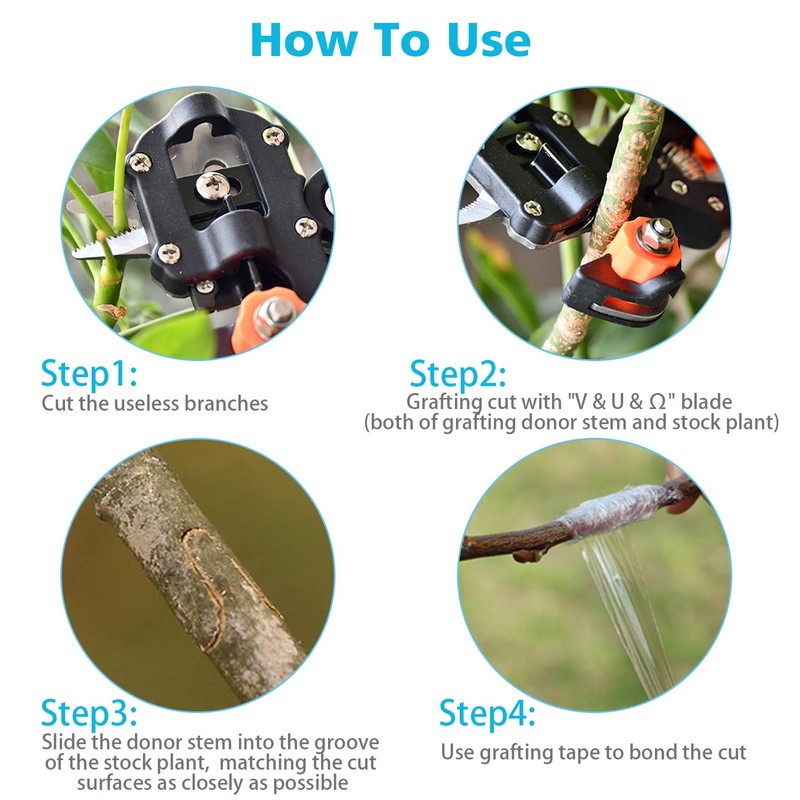 How To Use

Step1:
Cut the useless branches

Step2:
Grafting cut with "V & U & Ω" blade
(both of grafting donor stem and stock plant)

Step3:
Slide the donor stem into the groove of the stock plant, matching the cut surfaces as closely as possible

Step4:
Use grafting tape to bond the cut