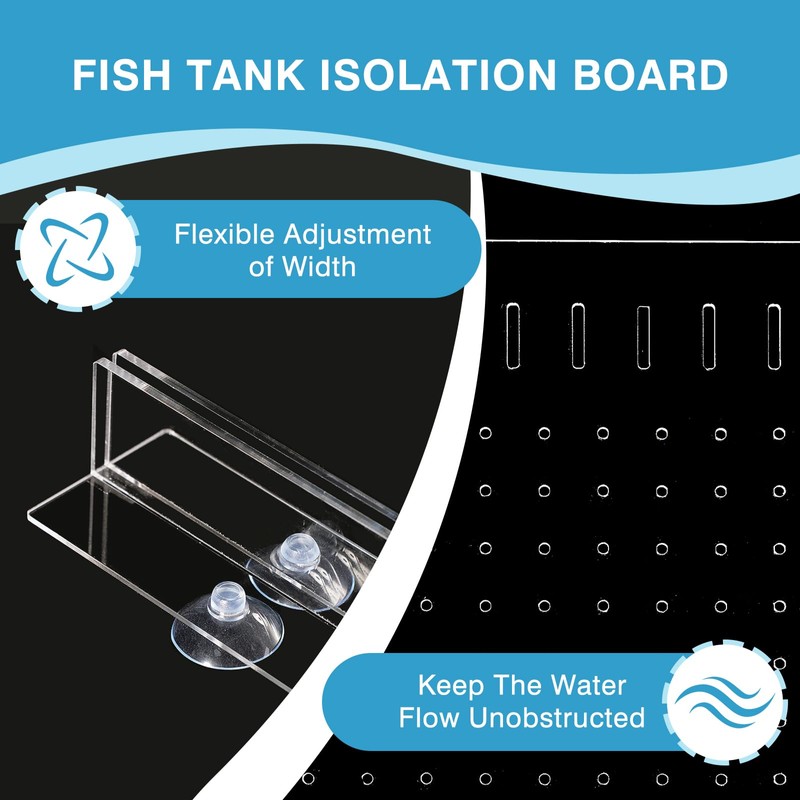 FISH TANK ISOLATION BOARD

Flexible Adjustment of Width

Keep The Water Flow Unobstructed