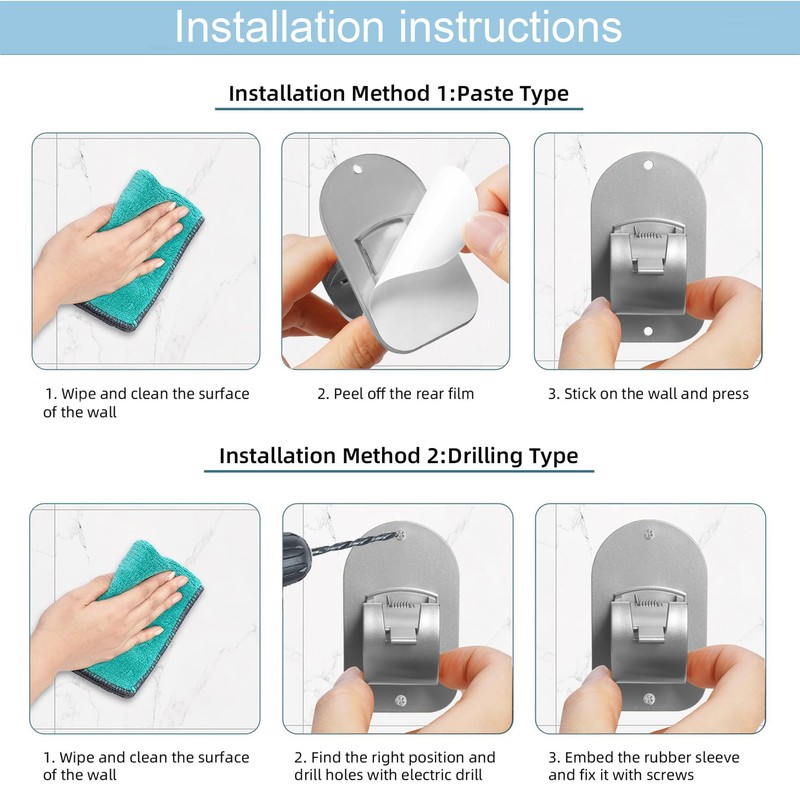 Installation instructions

Installation Method 1:Paste Type

1. Wipe and clean the surface of the wall

2. Peel off the rear film

3. Stick on the wall and press

Installation Method 2:Drilling Type

1. Wipe and clean the surface of the wall

2. Find the right position and drill holes with electric drill

3. Embed the rubber sleeve and fix it with screws