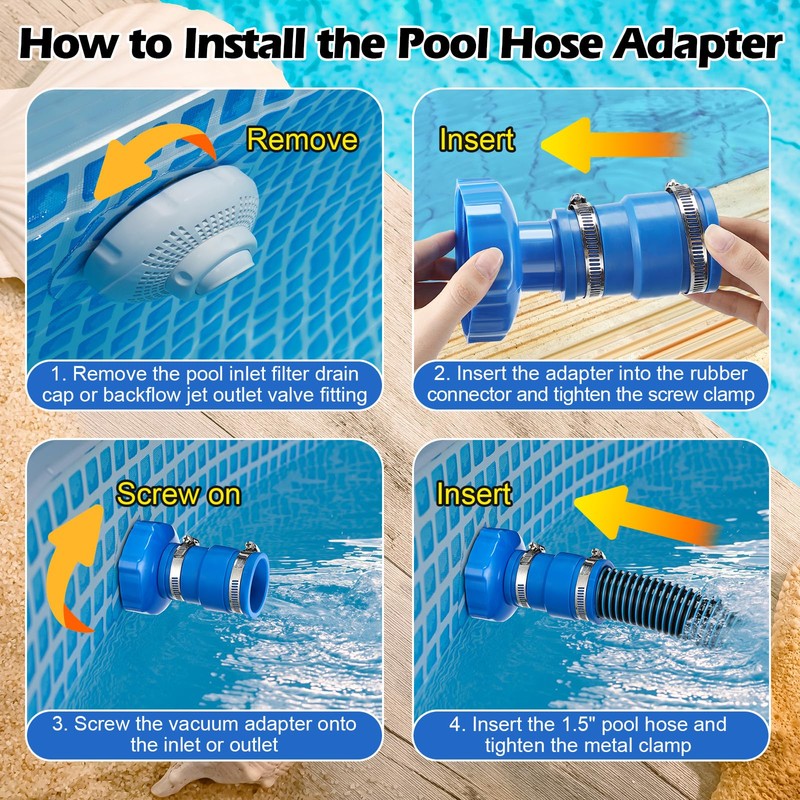 How to Install the Pool Hose Adapter

Remove

1. Remove the pool inlet filter drain cap or backflow jet outlet valve fitting

Insert

2. Insert the adapter into the rubber connector and tighten the screw clamp

Screw on

3. Screw the vacuum adapter onto the inlet or outlet

Insert

4. Insert the 1.5" pool hose and tighten the metal clamp