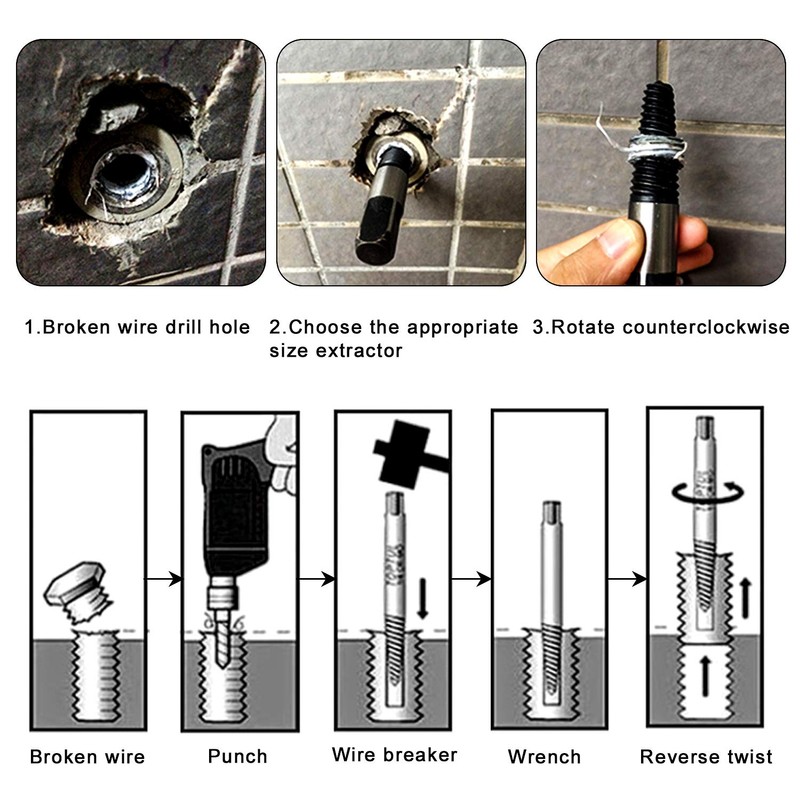 1.Broken wire drill hole

2.Choose the appropriate size extractor

3.Rotate counterclockwise

Broken wire

Punch

Wire breaker

Wrench

Reverse twist