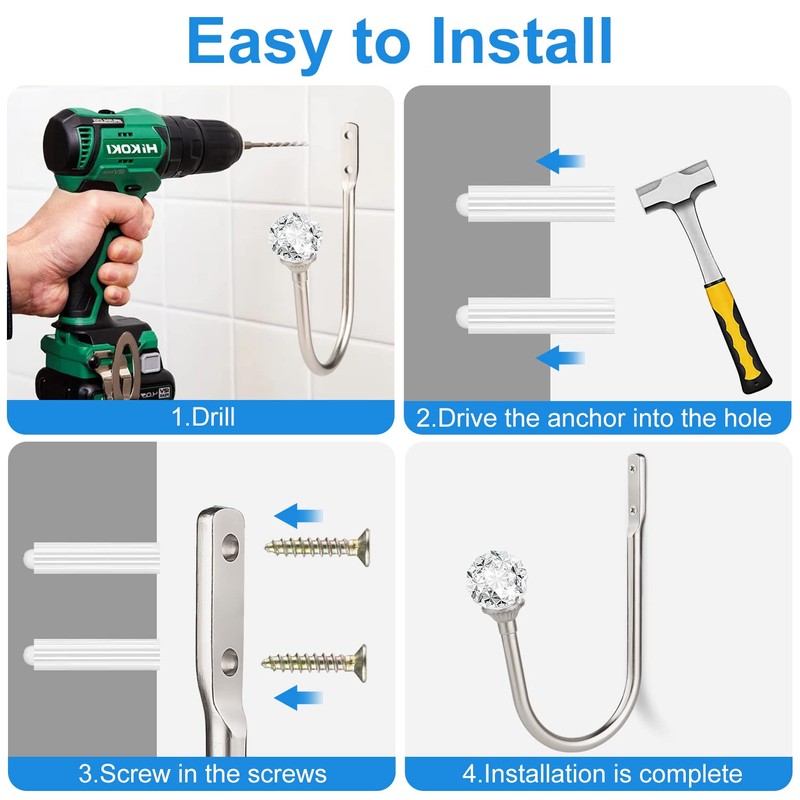 Easy to Install

HiKOKI

1.Drill

2.Drive the anchor into the hole

3.Screw in the screws

4.Installation is complete