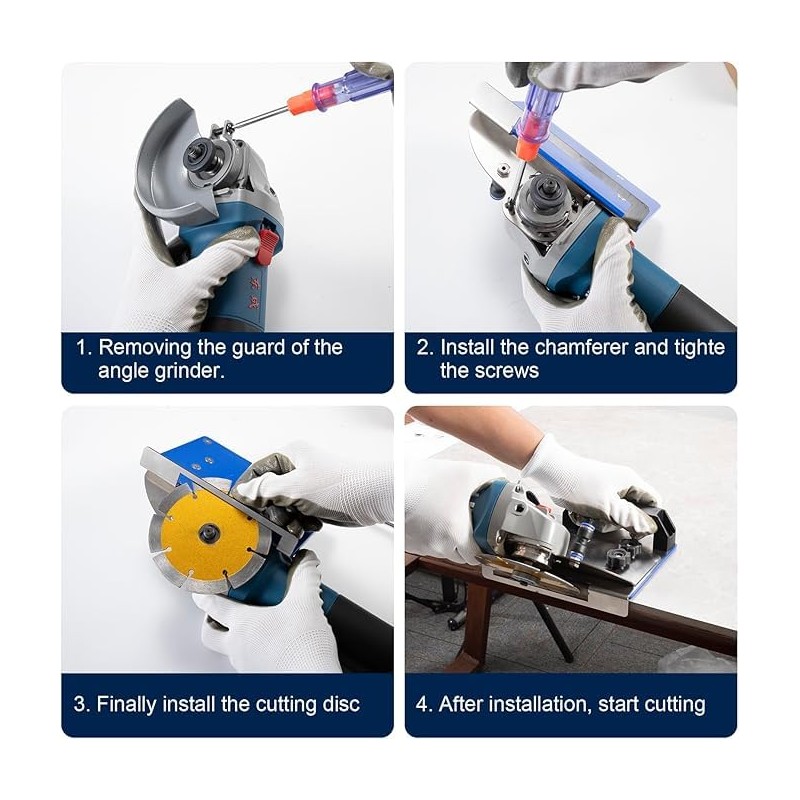 1. Removing the guard of the angle grinder.

2. Install the chamferer and tighte the screws

3. Finally install the cutting disc

4. After installation, start cutting