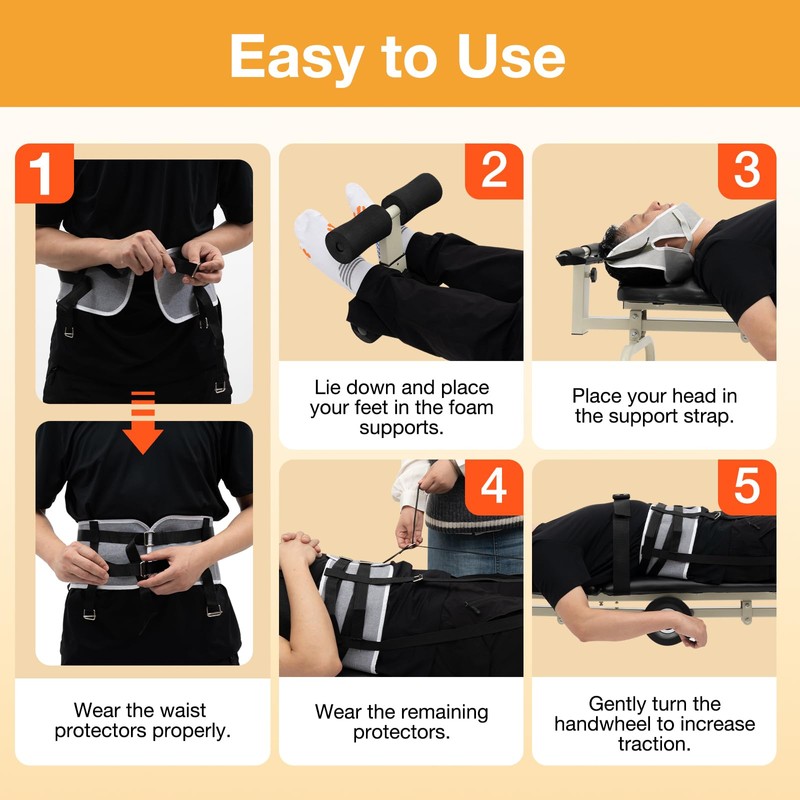 Easy to Use

1

Wear the waist protectors properly.

2

Lie down and place your feet in the foam supports.

3

Place your head in the support strap.

4

Wear the remaining protectors.

5

Gently turn the handwheel to increase traction.