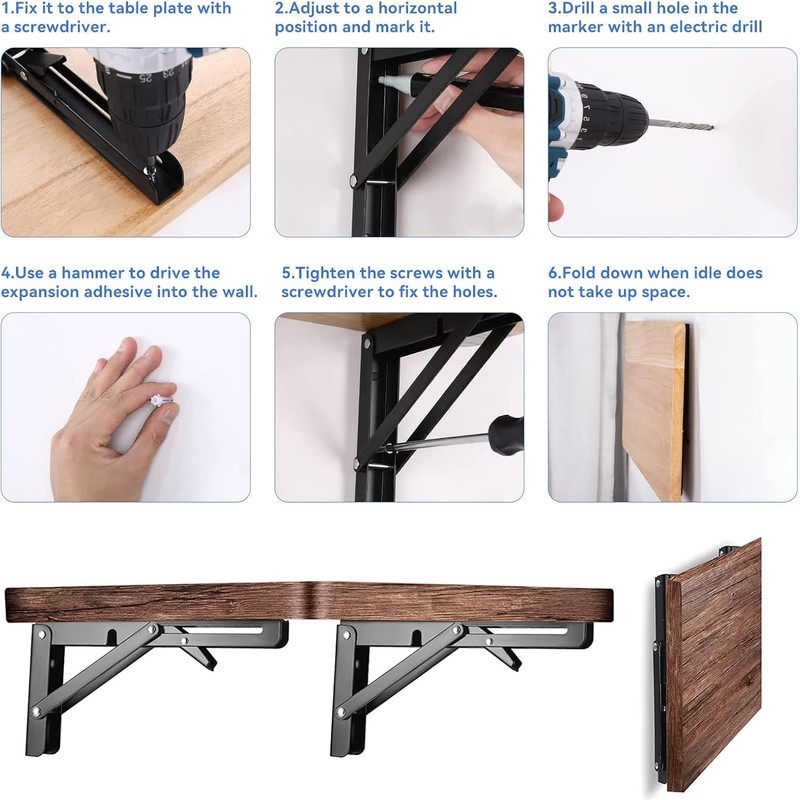 1.Fix it to the table plate with a screwdriver.

2.Adjust to a horizontal position and mark it.

3.Drill a small hole in the marker with an electric drill

4.Use a hammer to drive the expansion adhesive into the wall.

5.Tighten the screws with a screwdriver to fix the holes.

6.Fold down when idle does not take up space.