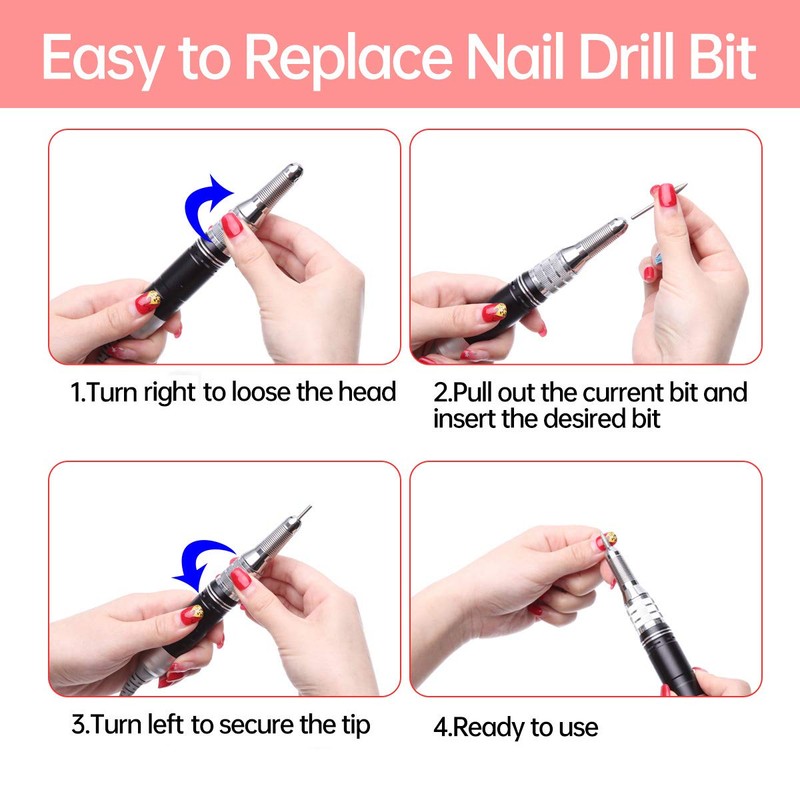 Easy to Replace Nail Drill Bit

1.Turn right to loose the head

2.Pull out the current bit and insert the desired bit

3.Turn left to secure the tip

4.Ready to use