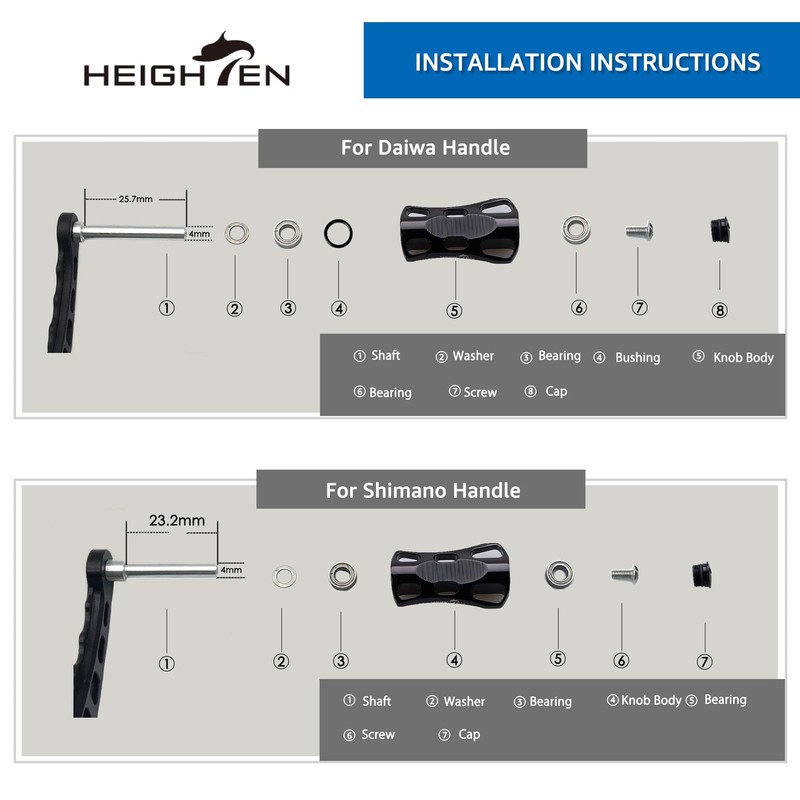 HEIGHTEN

INSTALLATION INSTRUCTIONS

For Daiwa Handle

25.7mm
4mm

① ② ③ ④ ⑤ ⑥ ⑦ ⑧

① Shaft ② Washer ③ Bearing ④ Bushing ⑤ Knob Body
⑥ Bearing ⑦ Screw ⑧ Cap

For Shimano Handle

23.2mm
4mm

① ② ③ ④ ⑤ ⑥ ⑦

① Shaft ② Washer ③ Bearing ④ Knob Body ⑤ Bearing
⑥ Screw ⑦ Cap