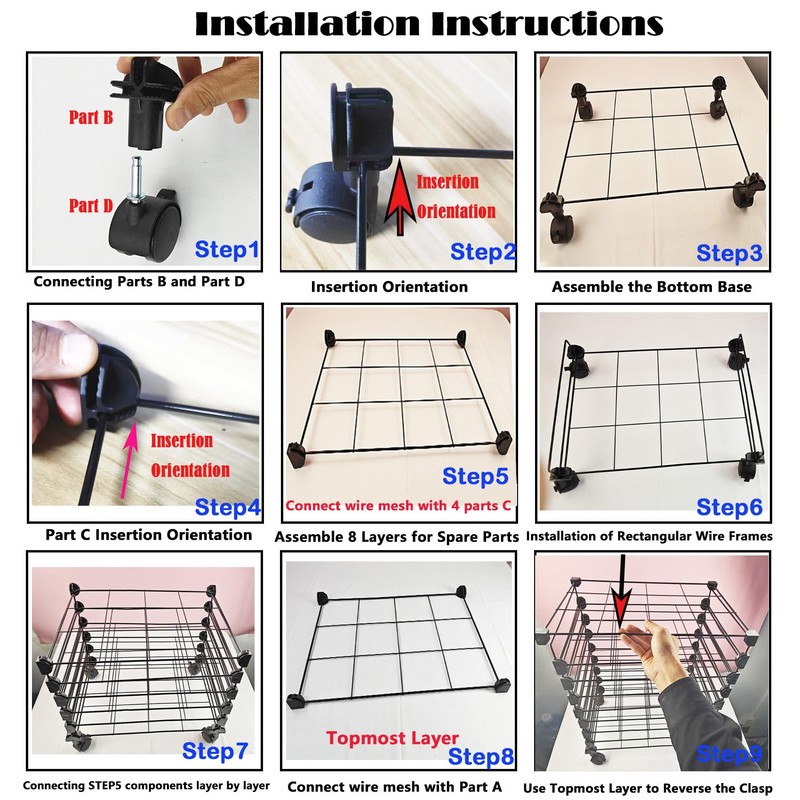 Installation Instructions

Part B

Part D

Step1

Connecting Parts B and Part D

Insertion Orientation

Step2

Insertion Orientation

Step3

Assemble the Bottom Base

Insertion Orientation

Step4

Part C Insertion Orientation

Step5

Connect wire mesh with 4 parts C

Assemble 8 Layers for Spare Parts

Step6

Installation of Rectangular Wire Frames

Step7

Connecting STEP5 components layer by layer

Topmost Layer

Step8

Connect wire mesh with Part A

Step9

Use Topmost Layer to Reverse the Clasp