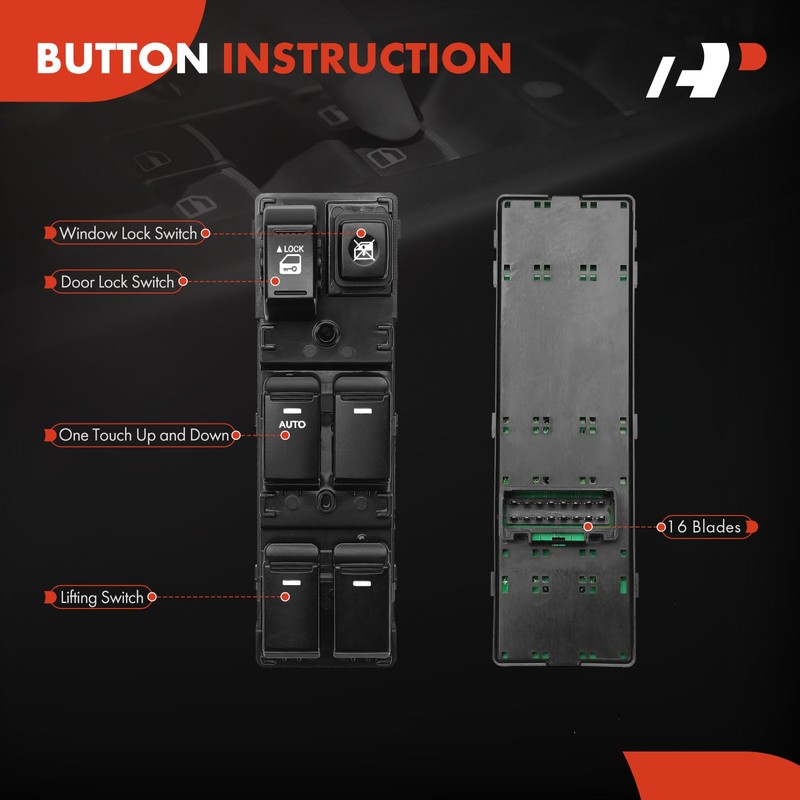 BUTTON INSTRUCTION

Window Lock Switch

Door Lock Switch

▲LOCK

One Touch Up and Down

AUTO

Lifting Switch

16 Blades