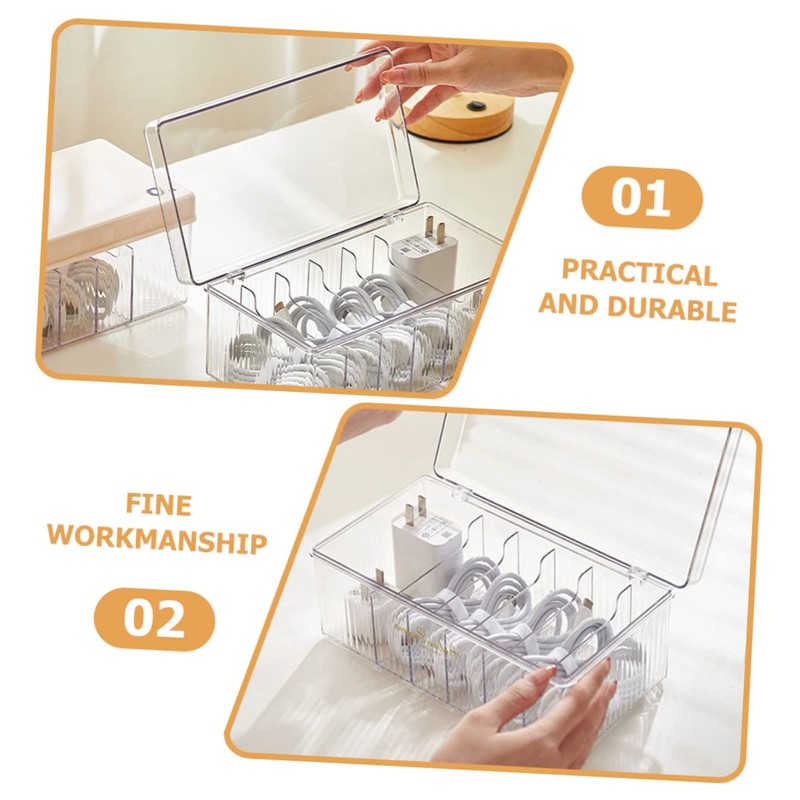 01

PRACTICAL AND DURABLE

FINE WORKMANSHIP

02