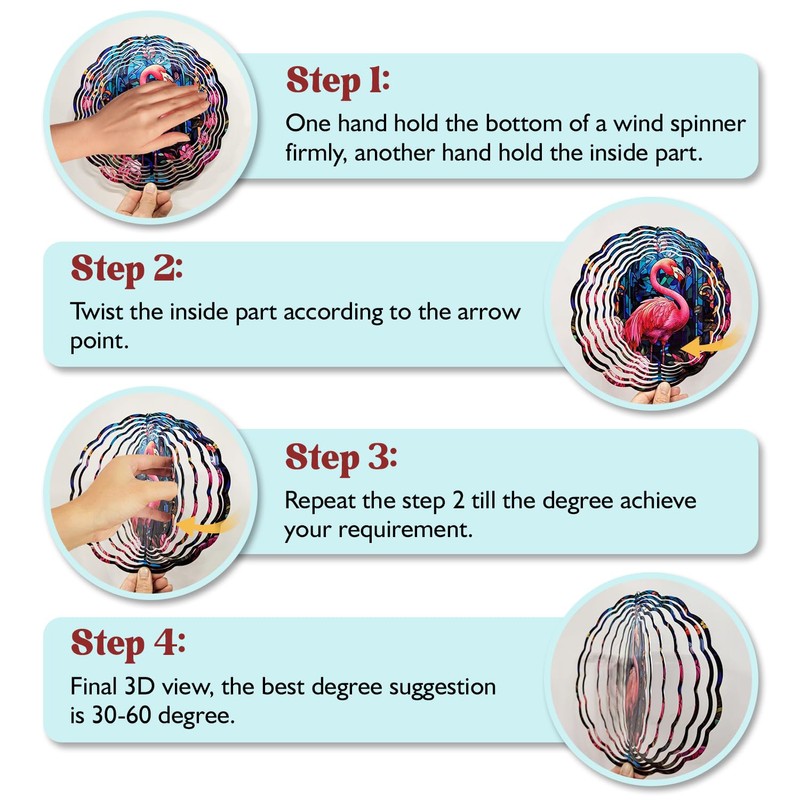 Step 1:
One hand hold the bottom of a wind spinner firmly, another hand hold the inside part.

Step 2:
Twist the inside part according to the arrow point.

Step 3:
Repeat the step 2 till the degree achieve your requirement.

Step 4:
Final 3D view, the best degree suggestion is 30-60 degree.