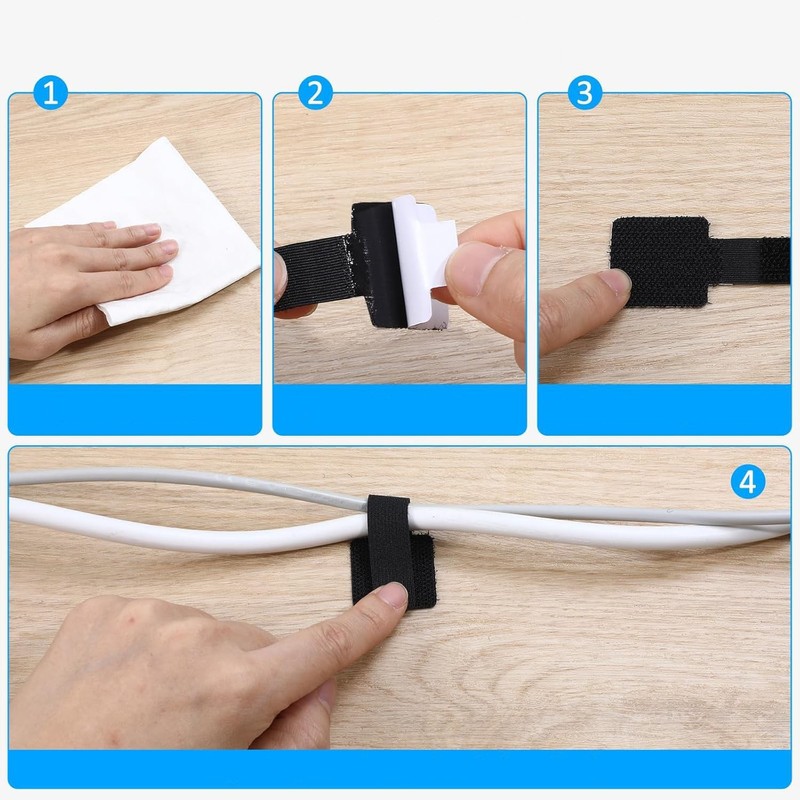 1
2
3
4