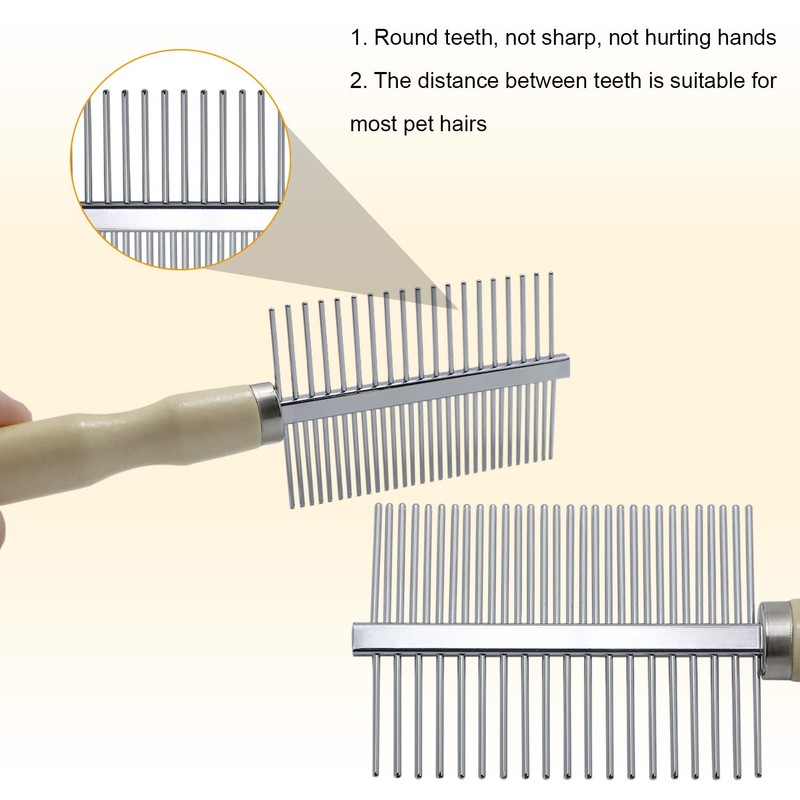 1. Round teeth, not sharp, not hurting hands

2. The distance between teeth is suitable for most pet hairs