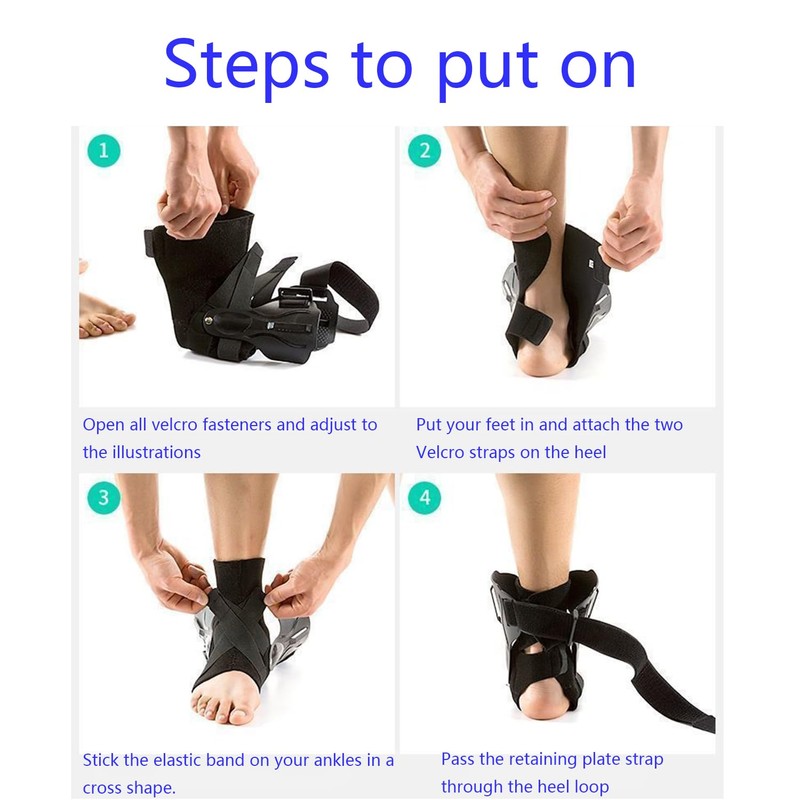 Steps to put on

1

Open all velcro fasteners and adjust to the illustrations

2

Put your feet in and attach the two Velcro straps on the heel

3

Stick the elastic band on your ankles in a cross shape.

4

Pass the retaining plate strap through the heel loop