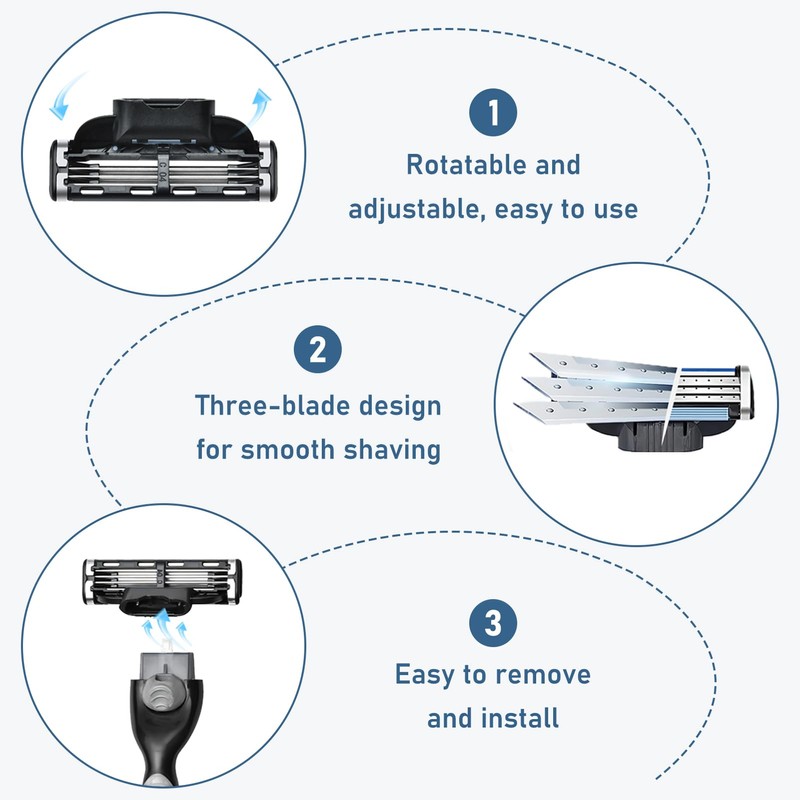 1

Rotatable and adjustable, easy to use

2

Three-blade design for smooth shaving

3

Easy to remove and install