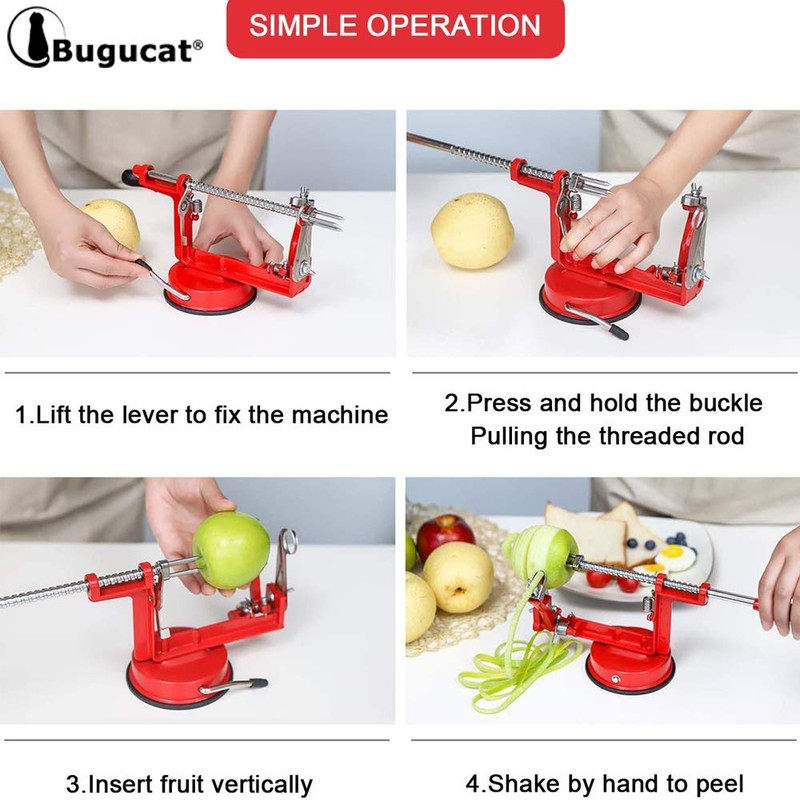 Bugucat®

SIMPLE OPERATION

1.Lift the lever to fix the machine

2.Press and hold the buckle
Pulling the threaded rod

3.Insert fruit vertically

4.Shake by hand to peel