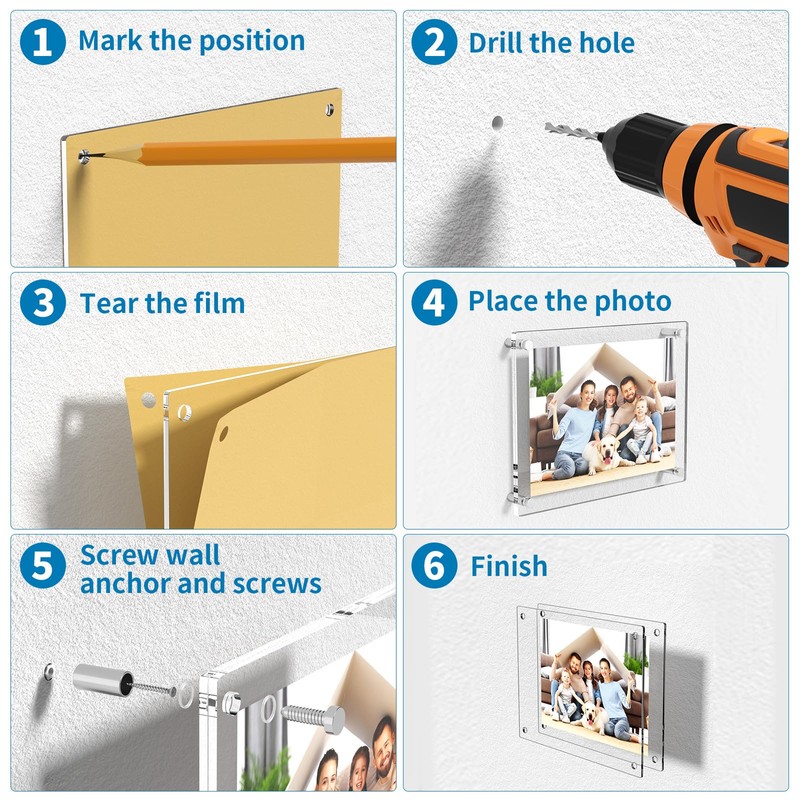 1 Mark the position

2 Drill the hole

3 Tear the film

4 Place the photo

5 Screw wall anchor and screws

6 Finish