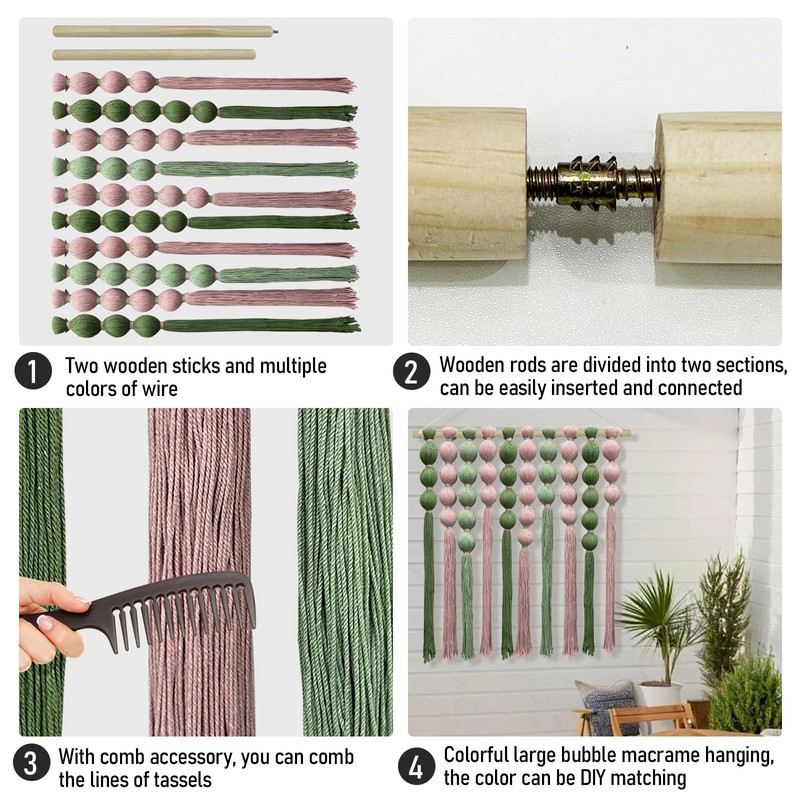 1 Two wooden sticks and multiple colors of wire

2 Wooden rods are divided into two sections, can be easily inserted and connected

3 With comb accessory, you can comb the lines of tassels

4 Colorful large bubble macrame hanging, the color can be DIY matching