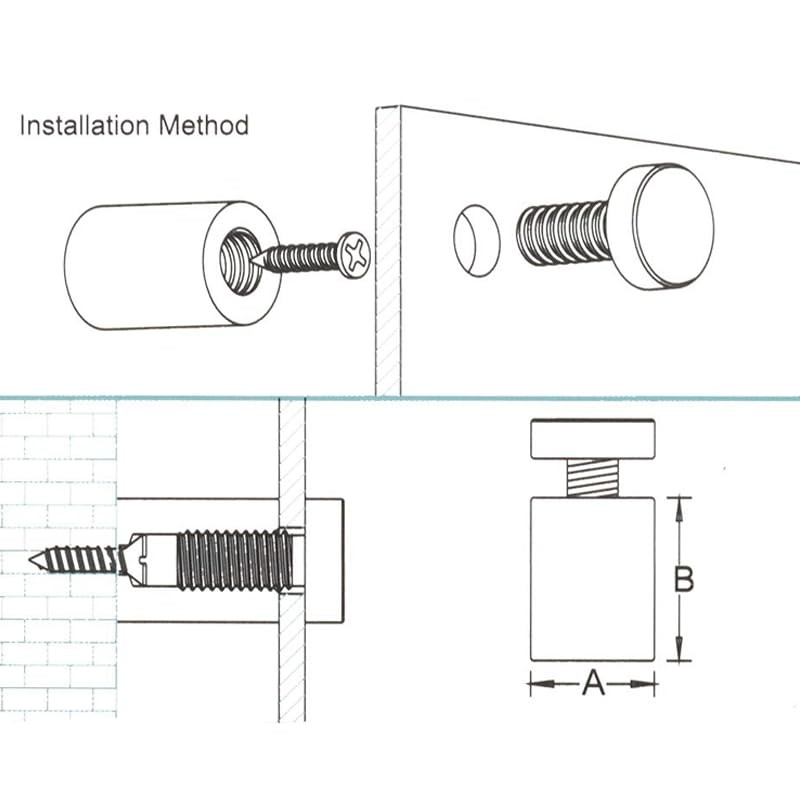 Installation Method

B

A