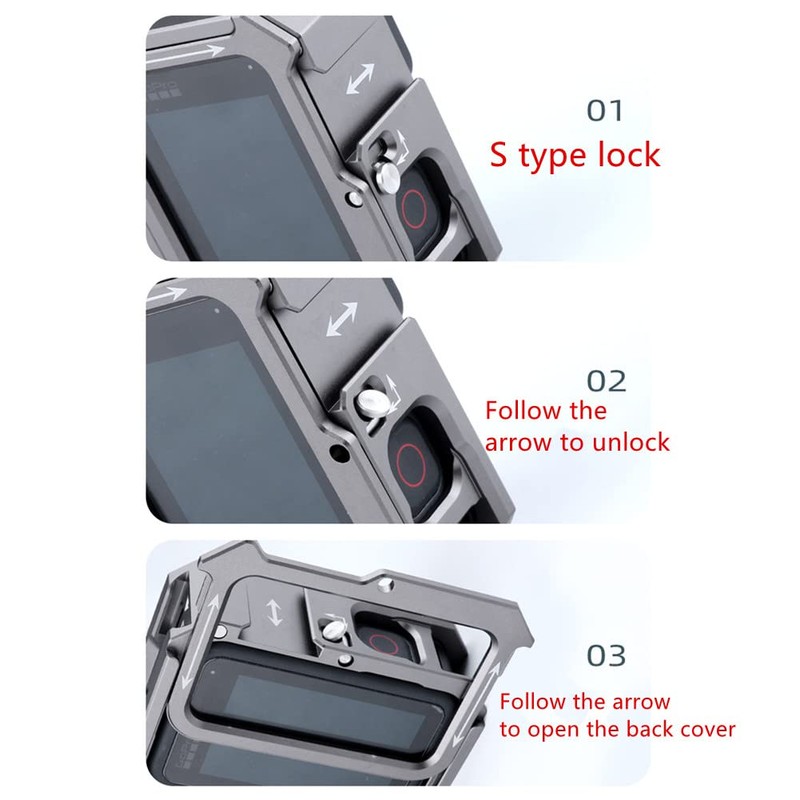 01
S type lock

02
Follow the arrow to unlock

03
Follow the arrow to open the back cover