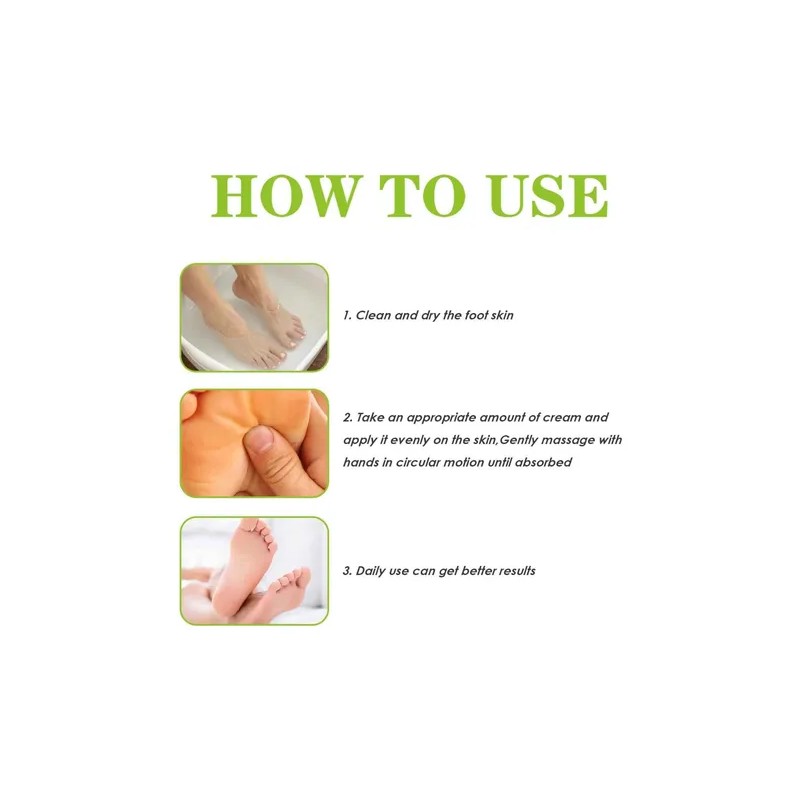 HOW TO USE

1. Clean and dry the foot skin

2. Take an appropriate amount of cream and apply it evenly on the skin,Gently massage with hands in circular motion until absorbed

3. Daily use can get better results