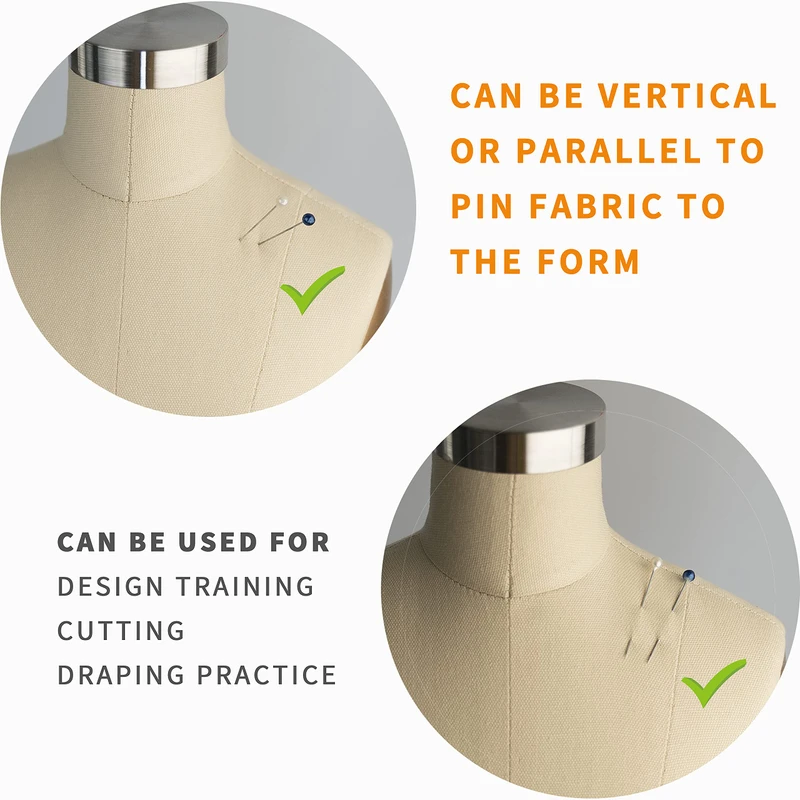 CAN BE VERTICAL OR PARALLEL TO PIN FABRIC TO THE FORM

CAN BE USED FOR
DESIGN TRAINING
CUTTING
DRAPING PRACTICE