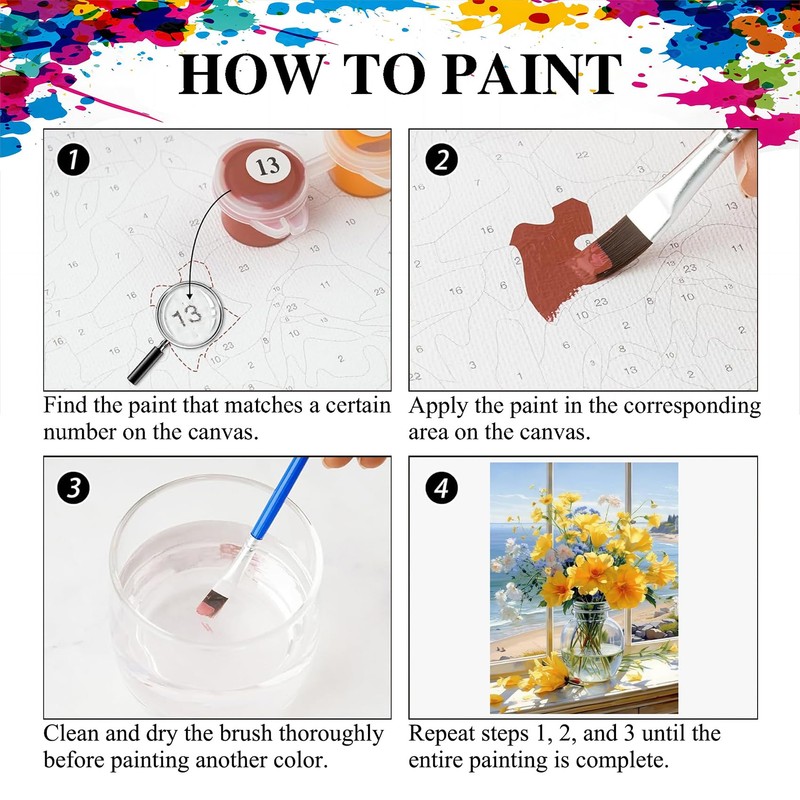 HOW TO PAINT

1

13

13

Find the paint that matches a certain number on the canvas.

2

Apply the paint in the corresponding area on the canvas.

3

Clean and dry the brush thoroughly before painting another color.

4

Repeat steps 1, 2, and 3 until the entire painting is complete.