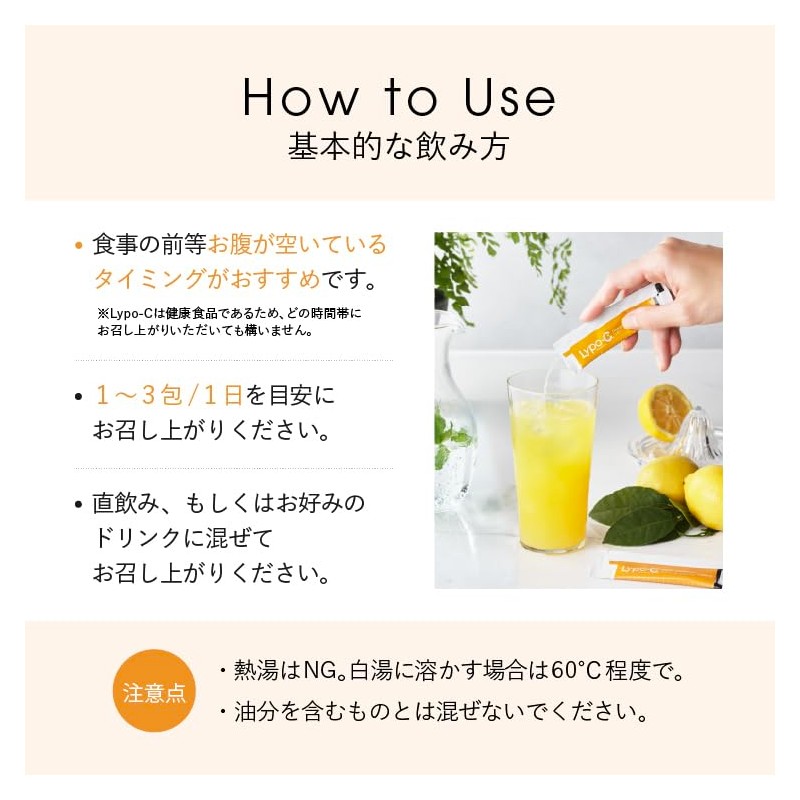 How to Use
基本的な飲み方

• 食事の前等お腹が空いているタイミングがおすすめです。
※Lypo-Cは健康食品であるため、どの時間帯にお召し上がりいただいても構いません。

• 1～3包/1日を目安にお召し上がりください。

• 直飲み、もしくはお好みのドリンクに混ぜてお召し上がりください。

Lypo-C

Lypo-C

注意点
・熱湯はNG。白湯に溶かす場合は60°C程度で。
・油分を含むものとは混ぜないでください。