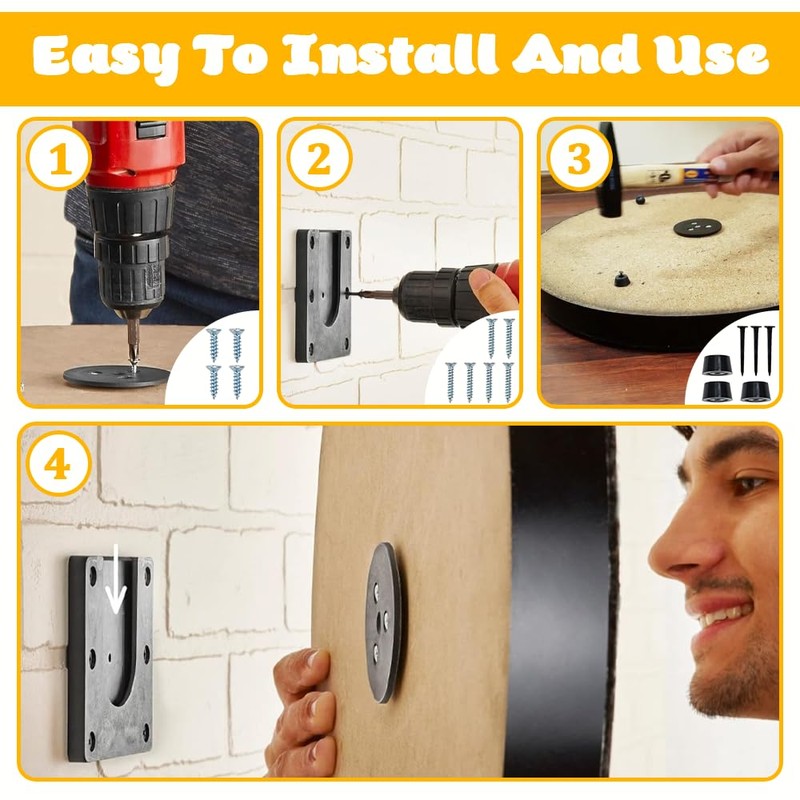 Easy To Install And Use

1

2

3

4