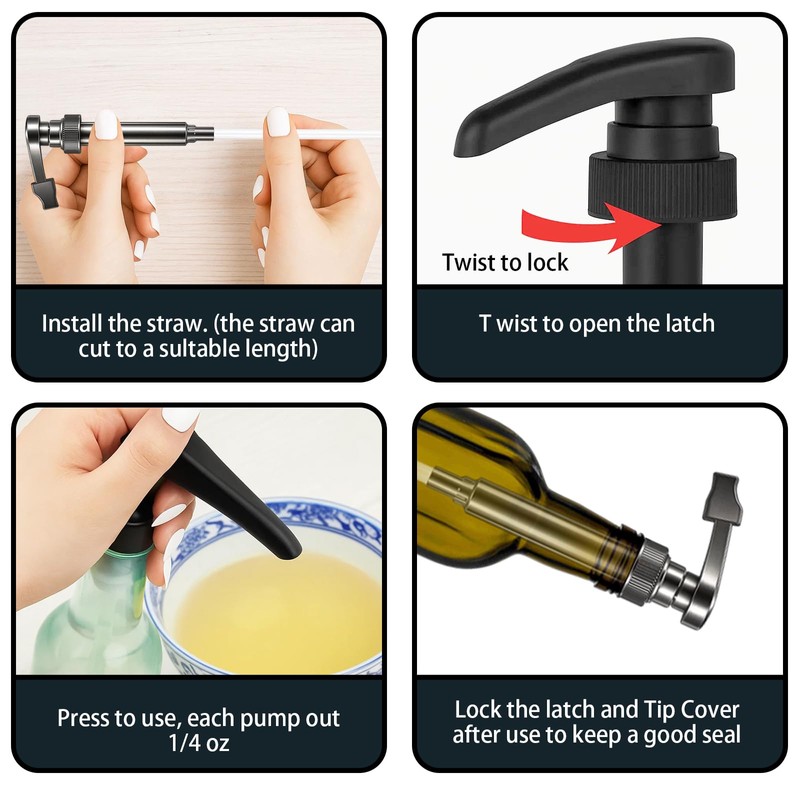 Install the straw. (the straw can cut to a sultable length)

Twist to lock

T wist to open the latch

Press to use, each pump out 1/4 oz

Lock the latch and Tip Cover after use to keep a good seal