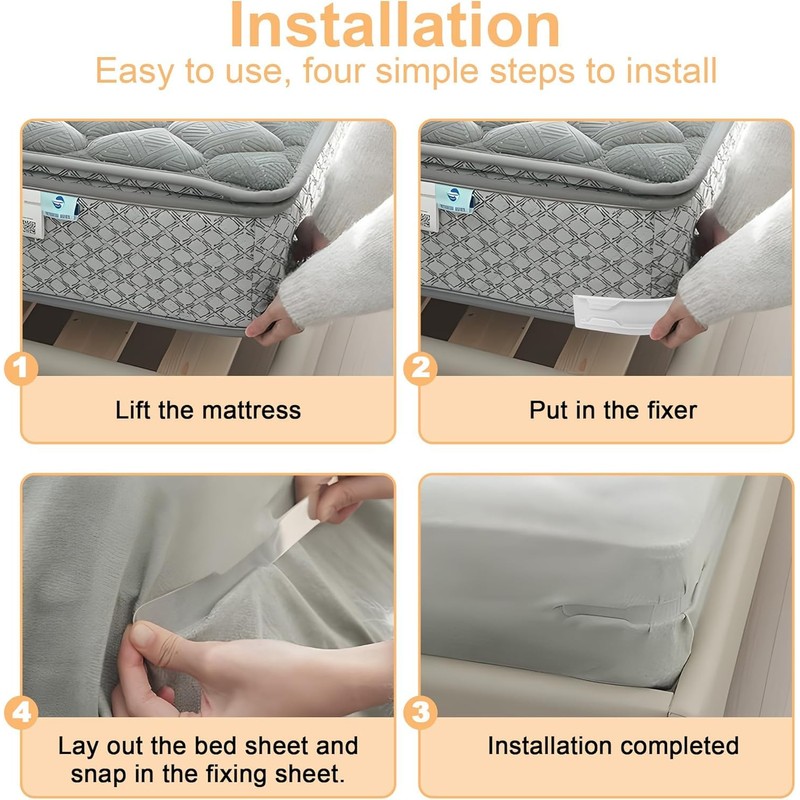 Installation
Easy to use, four simple steps to install

1
Lift the mattress

2
Put in the fixer

4
Lay out the bed sheet and snap in the fixing sheet.

3
Installation completed