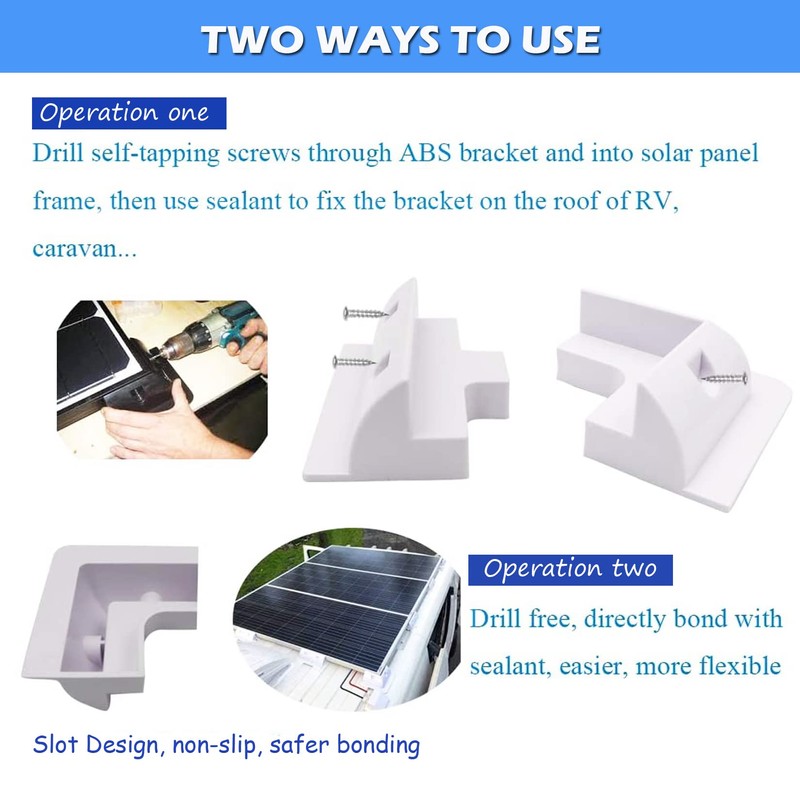 TWO WAYS TO USE

Operation one

Drill self-tapping screws through ABS bracket and into solar panel frame, then use sealant to fix the bracket on the roof of RV, caravan...

Operation two

Drill free, directly bond with sealant, easier, more flexible

Slot Design, non-slip, safer bonding