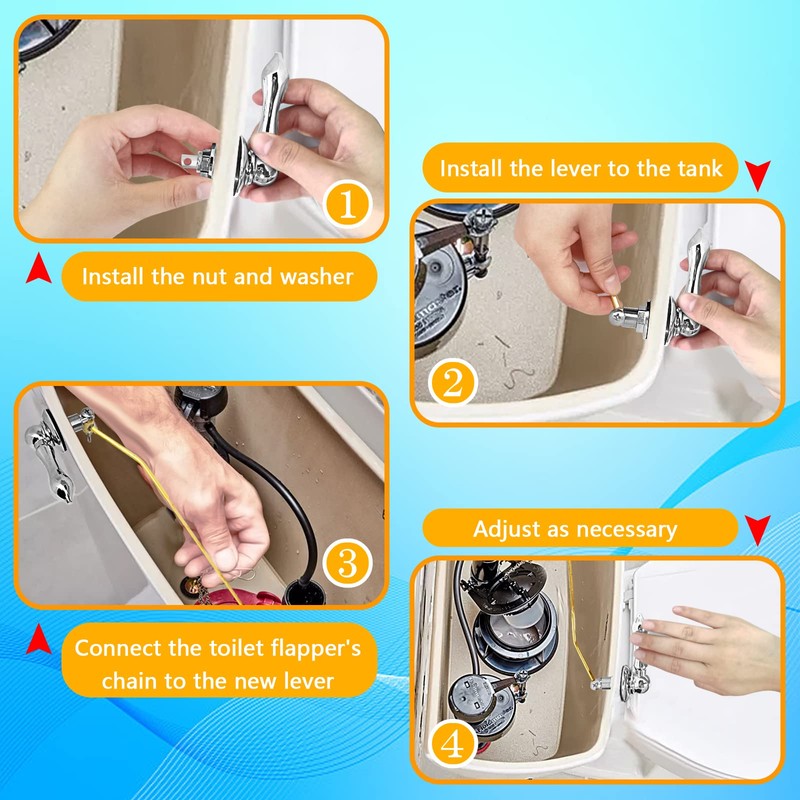 1

Install the nut and washer

Install the lever to the tank

2

3

Connect the toilet flapper's chain to the new lever

Adjust as necessary

4