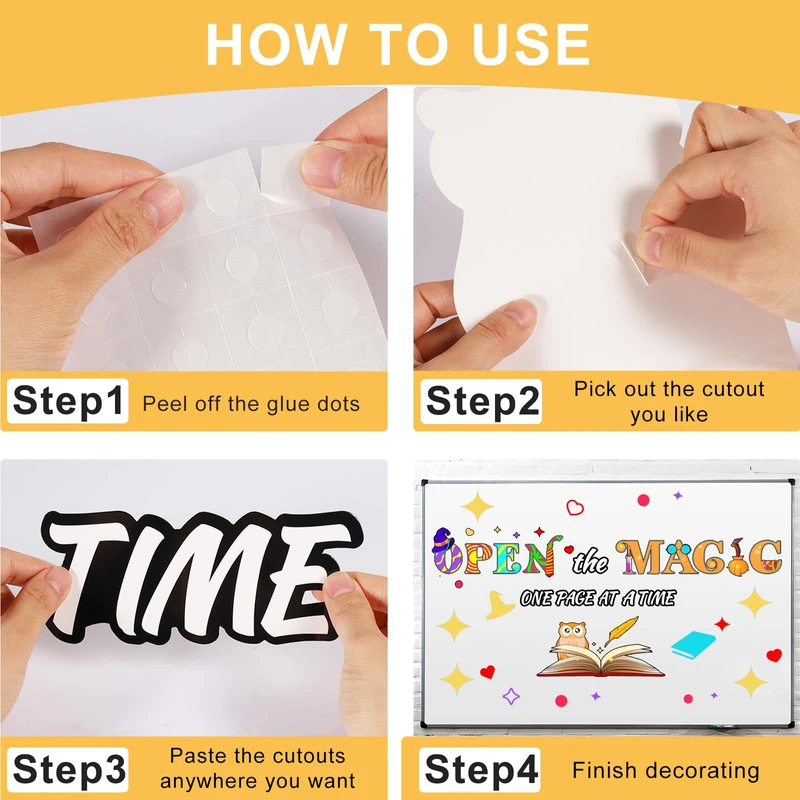 HOW TO USE

Step1 Peel off the glue dots

Step2 Pick out the cutout you like

TIME

Step3 Paste the cutouts anywhere you want

OPEN the MAGIC
ONE PAGE AT A TIME

Step4 Finish decorating